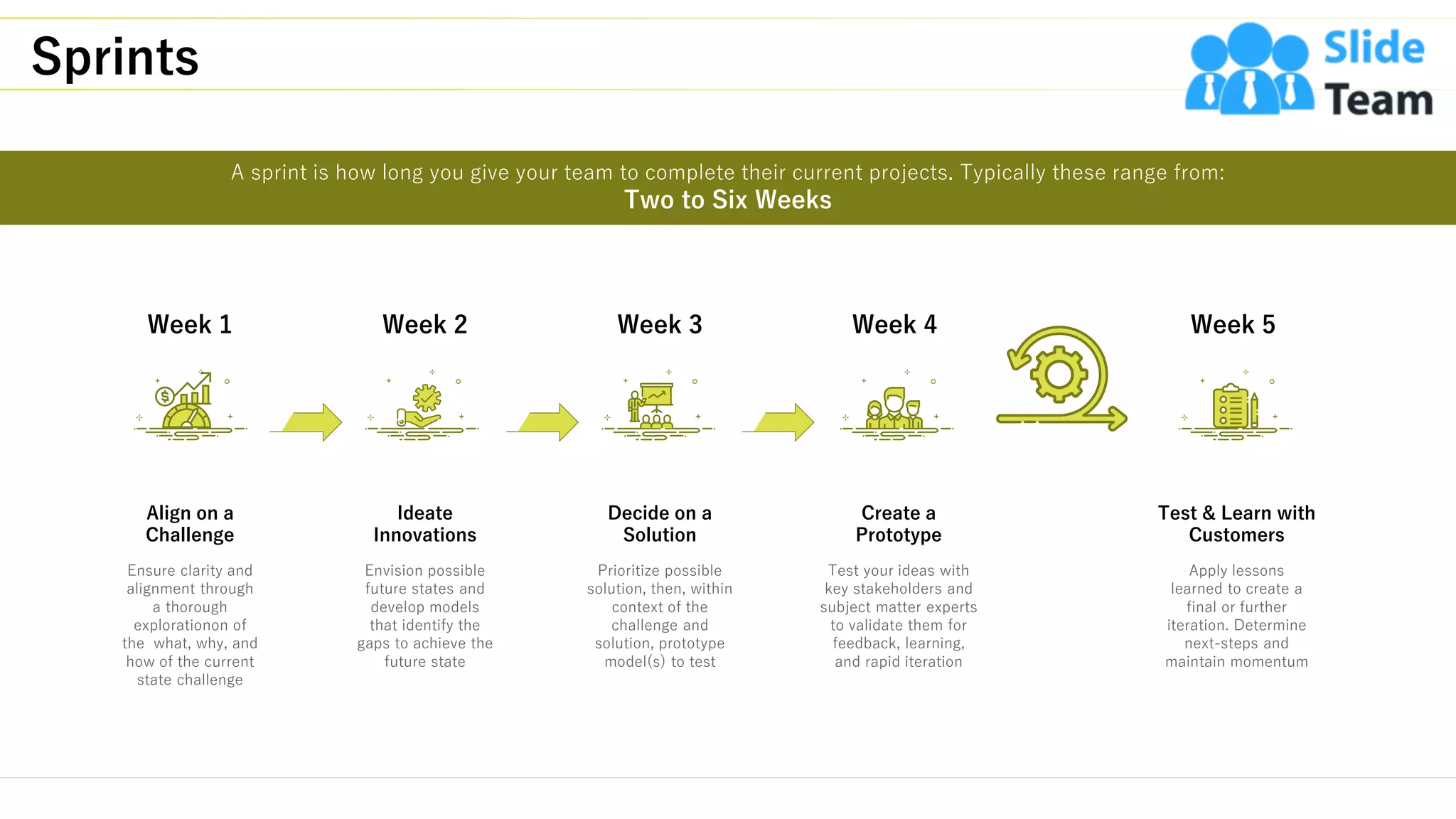 Sprints

Slide Team

A sprint is how long you give your team to complete their current projects. Typically these range from:
Two to Six Weeks

Week 1

Align on a Challenge

Ensure clarity and alignment through a thorough explorationon of the what, why, and how of the current state challenge

Week 2

Ideate Innovations

Envision possible future states and develop models that identify the gaps to achieve the future state

Week 3

Decide on a Solution

Prioritize possible solution, then, within context of the challenge and solution, prototype model(s) to test

Week 4

Create a Prototype

Test your ideas with key stakeholders and subject matter experts to validate them for feedback, learning, and rapid iteration

Week 5

Test & Learn with Customers

Apply lessons learned to create a final or further iteration. Determine next-steps and maintain momentum