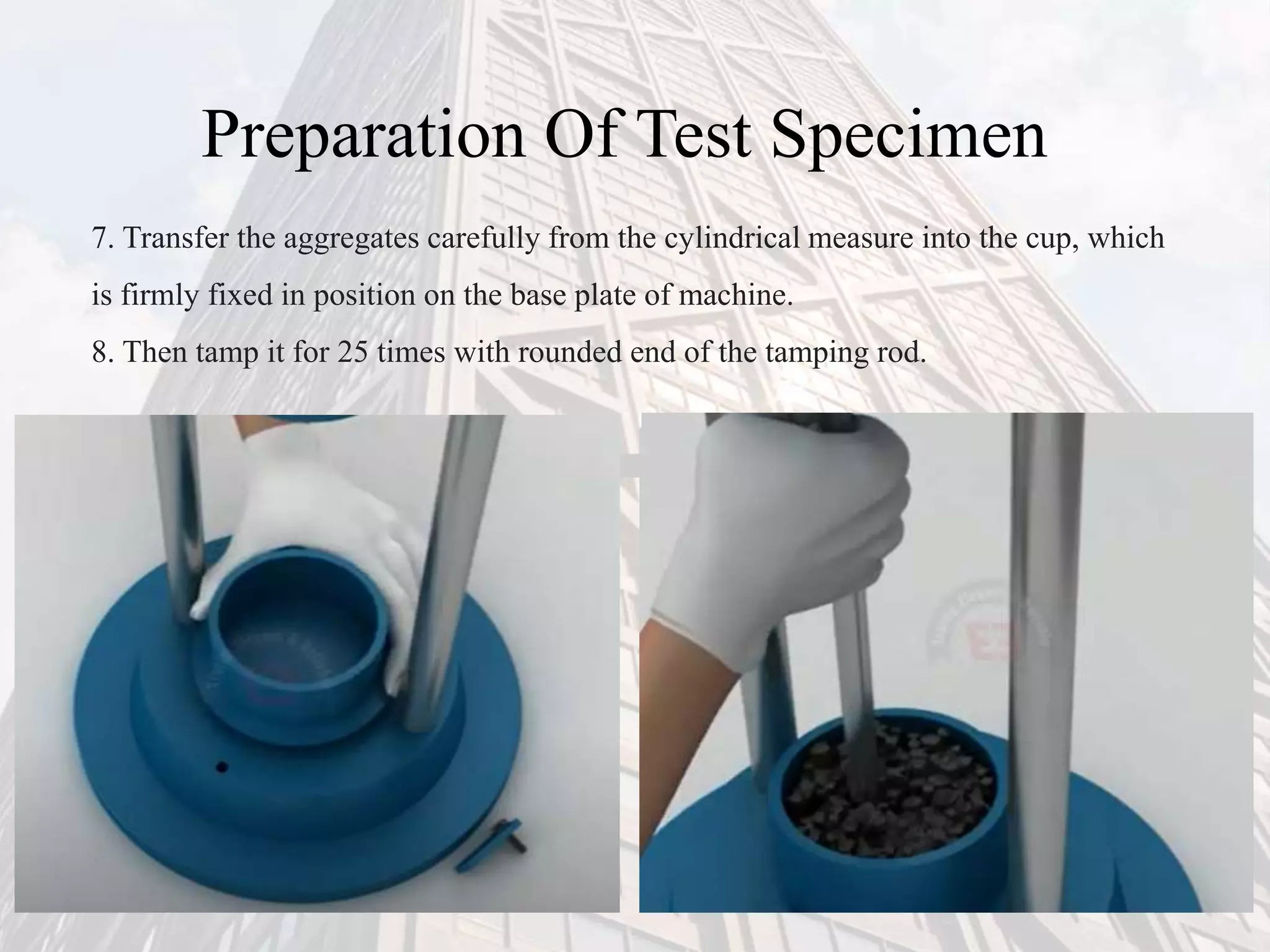 Preparation Of Test Specimen

7. Transfer the aggregates carefully from the cylindrical measure into the cup, which is firmly fixed in position on the base plate of machine.

8. Then tamp it for 25 times with rounded end of the tamping rod.