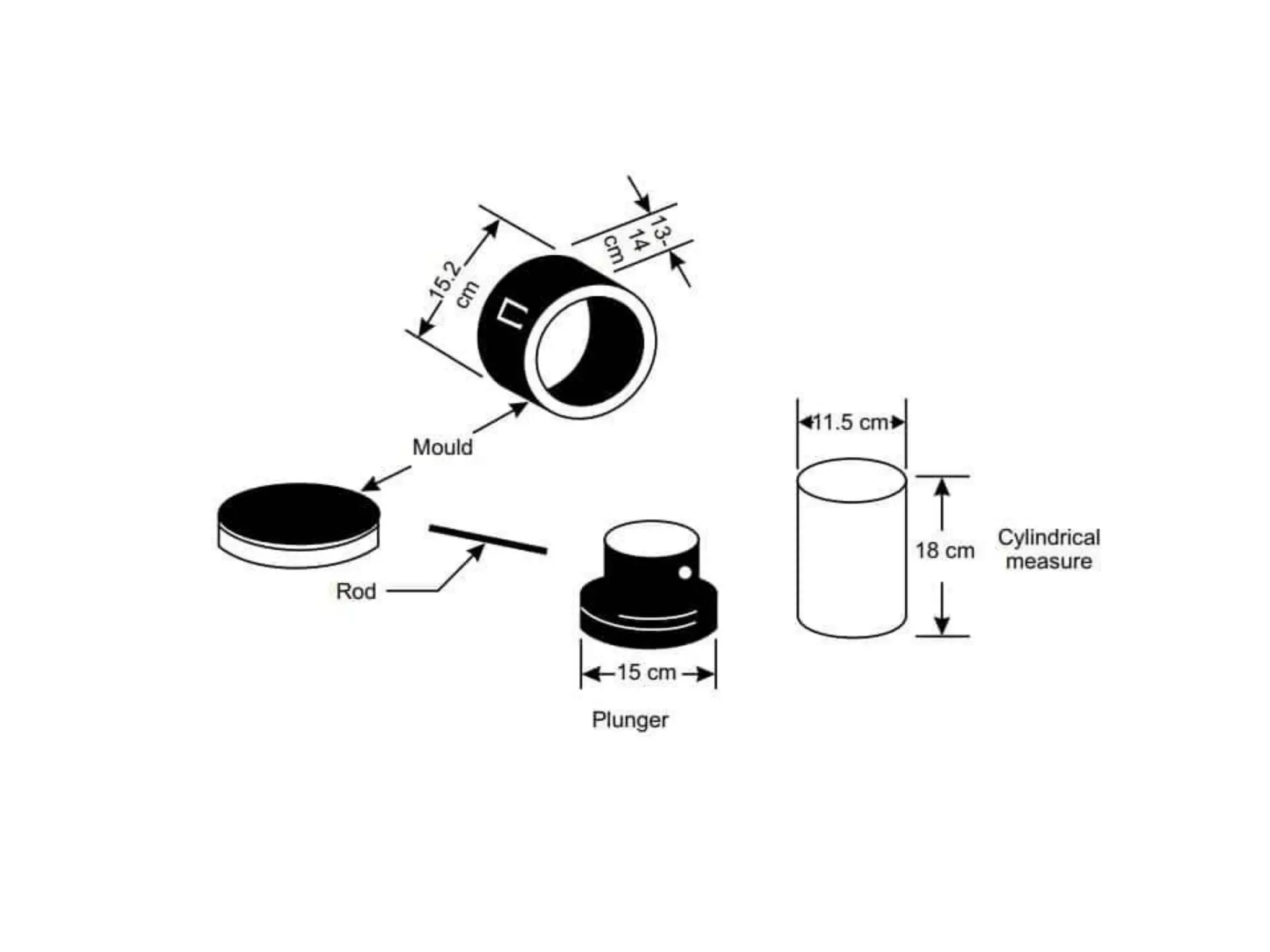 15.2 cm

13-14 cm

Mould

11.5 cm

18 cm

Cylindrical measure

Rod

15 cm

Plunger