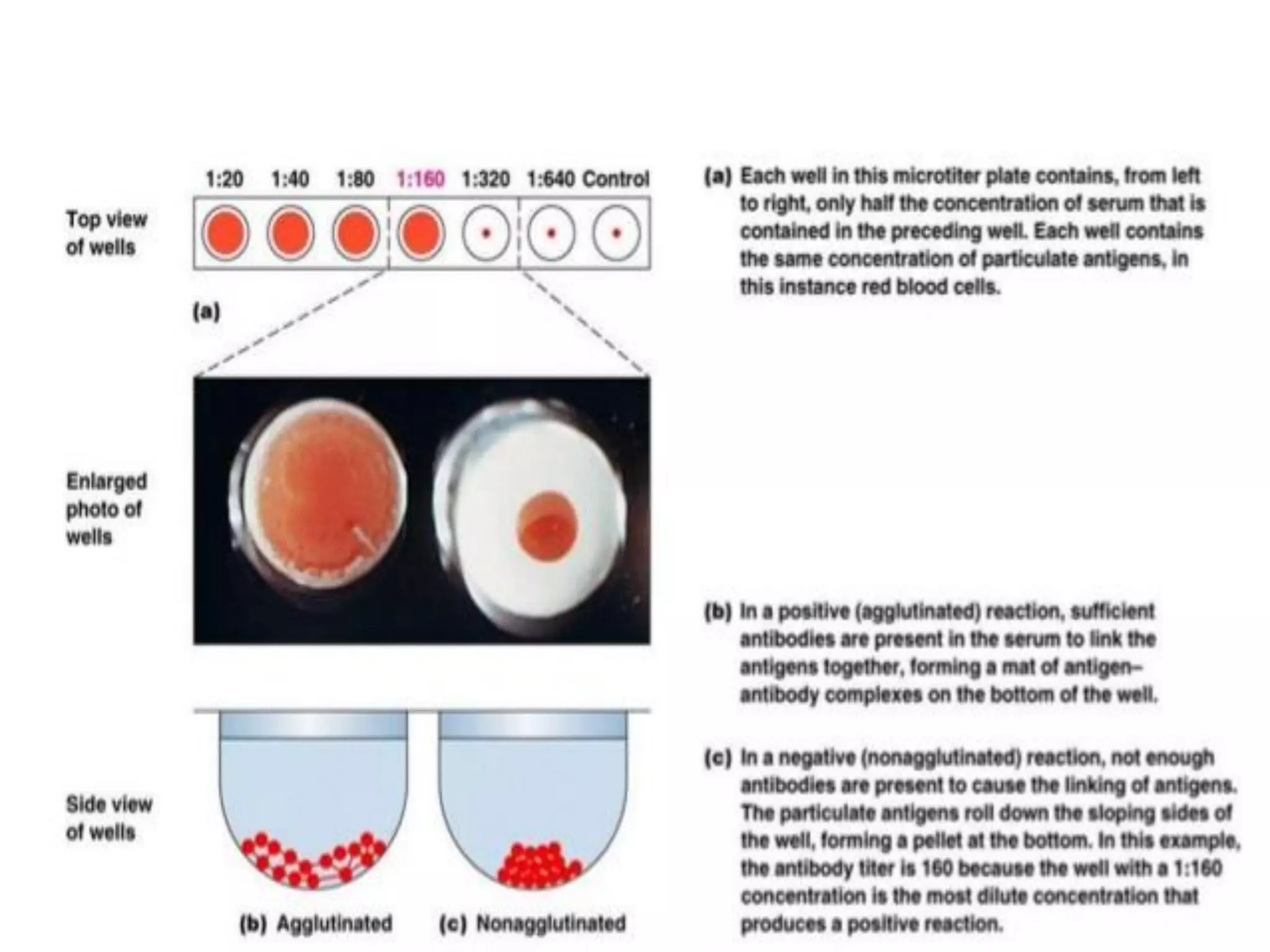 1:20 1:40 1:80 1:160 1:320 1:640 Control

Top view of wells

(a)

Enlarged photo of wells

Side view of wells

(b) Agglutinated

(c) Nonagglutinated

(a) Each well in this microtiter plate contains, from left to right, only half the concentration of serum that is contained in the preceding well. Each well contains the same concentration of particulate antigens, in this instance red blood cells.

(b) In a positive (agglutinated) reaction, sufficient antibodies are present in the serum to link the antigens together, forming a mat of antigen–antibody complexes on the bottom of the well.

(c) In a negative (nonagglutinated) reaction, not enough antibodies are present to cause the linking of antigens. The particulate antigens roll down the sloping sides of the well, forming a pellet at the bottom. In this example, the antibody titer is 160 because the well with a 1:160 concentration is the most dilute concentration that produces a positive reaction.