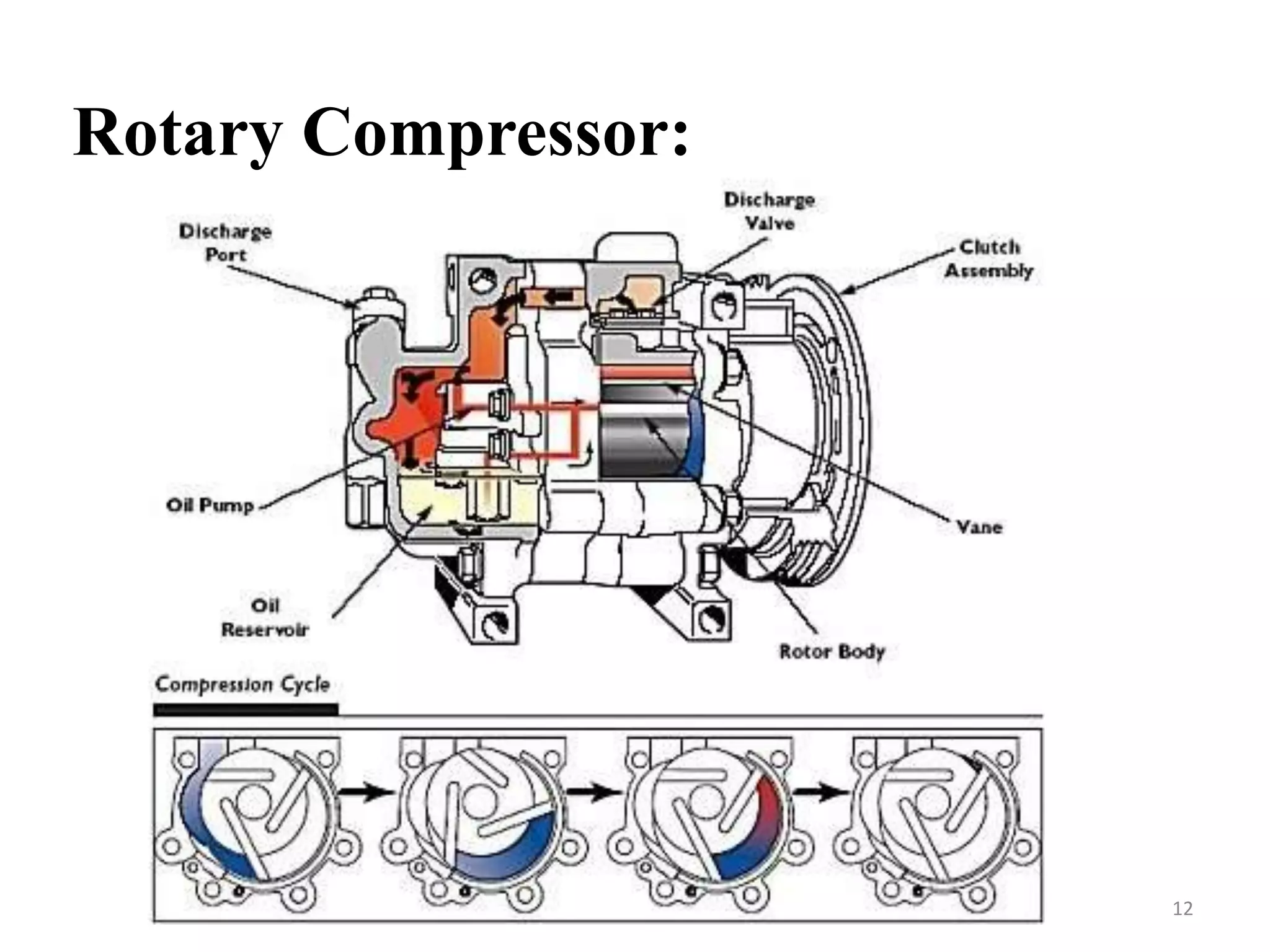 Rotary Compressor:

Discharge Port

Discharge Valve

Clutch Assembly

Oil Pump

Vane

Oil Reservoir

Rotor Body

Compression Cycle

12