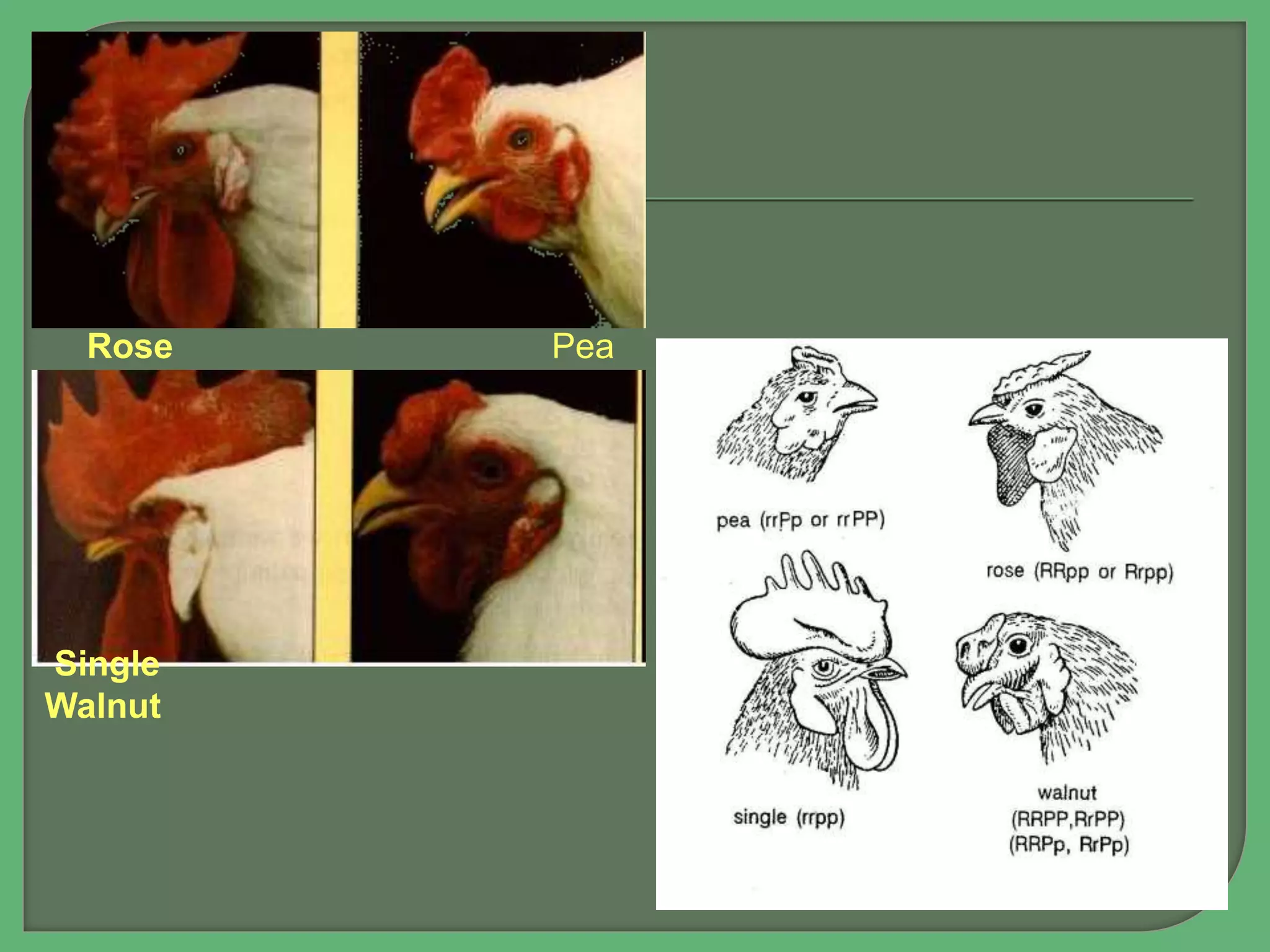 Rose

Pea

Single

Walnut

pea (rrPp or rrPP)

rose (RRpp or Rrpp)

single (rrpp)

walnut (RRPP,RrPP) (RRPp, RrPp)