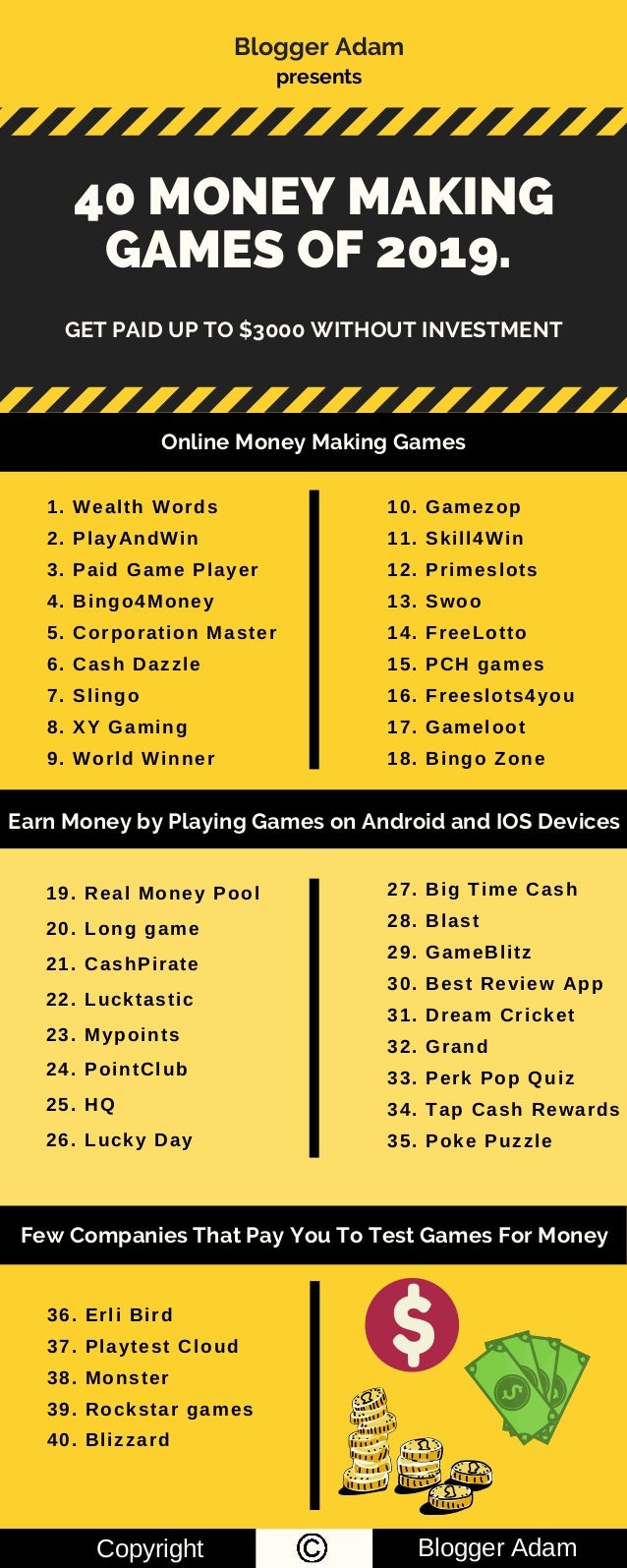 Blogger Adam
presents

40 MONEY MAKING GAMES OF 2019.

GET PAID UP TO $3000 WITHOUT INVESTMENT

Online Money Making Games

1. Wealth Words
2. PlayAndWin
3. Paid Game Player
4. Bingo4Money
5. Corporation Master
6. Cash Dazzle
7. Slingo
8. XY Gaming
9. World Winner

10. Gamezop
11. Skill4Win
12. Primeslots
13. Swoo
14. FreeLotto
15. PCH games
16. Freeslots4you
17. Gameloot
18. Bingo Zone

Earn Money by Playing Games on Android and IOS Devices

19. Real Money Pool
20. Long game
21. CashPirate
22. Lucktastic
23. Mypoints
24. PointClub
25. HQ
26. Lucky Day

27. Big Time Cash
28. Blast
29. GameBlitz
30. Best Review App
31. Dream Cricket
32. Grand
33. Perk Pop Quiz
34. Tap Cash Rewards
35. Poke Puzzle

Few Companies That Pay You To Test Games For Money

36. Erli Bird
37. Playtest Cloud
38. Monster
39. Rockstar games
40. Blizzard

$

Copyright © Blogger Adam