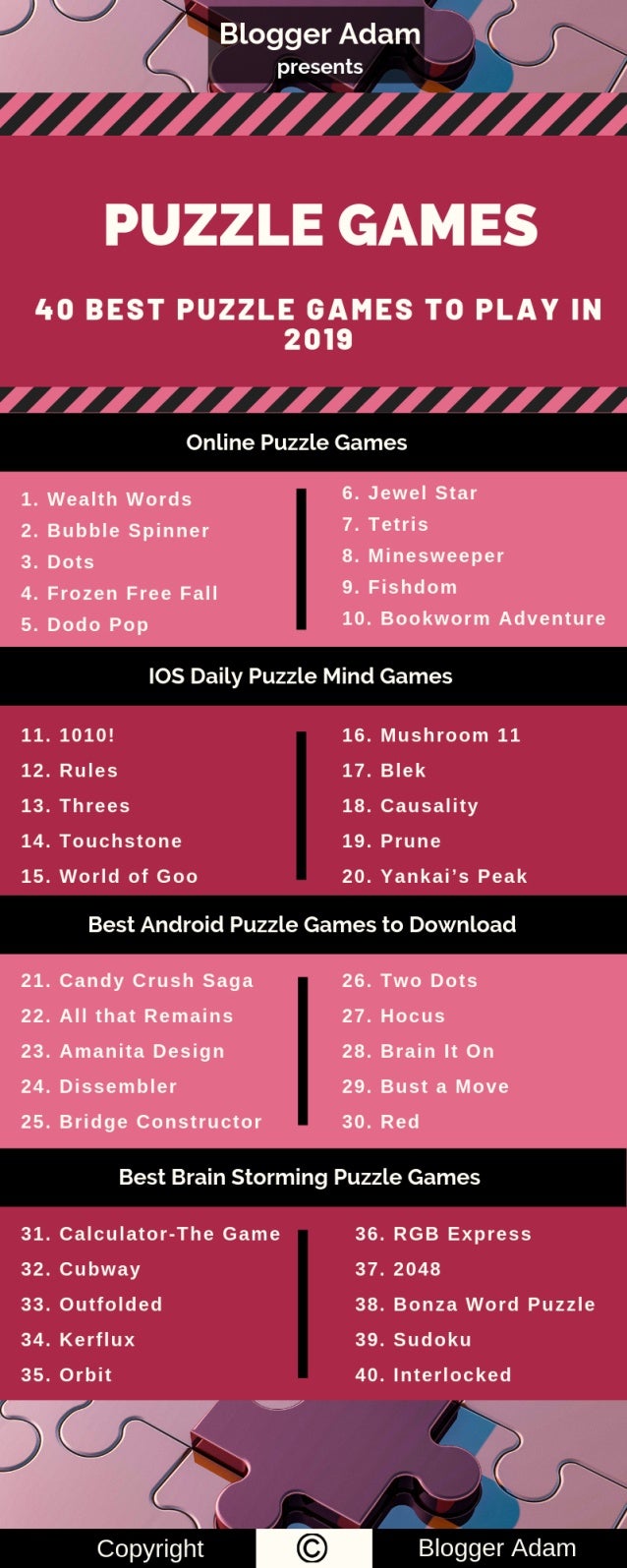 Blogger Adam
presents

PUZZLE GAMES

40 BEST PUZZLE GAMES TO PLAY IN 2019

Online Puzzle Games

1. Wealth Words
2. Bubble Spinner
3. Dots
4. Frozen Free Fall
5. Dodo Pop

6. Jewel Star
7. Tetris
8. Minesweeper
9. Fishdom
10. Bookworm Adventure

IOS Daily Puzzle Mind Games

11. 1010!
12. Rules
13. Threes
14. Touchstone
15. World of Goo

16. Mushroom 11
17. Blek
18. Causality
19. Prune
20. Yankai's Peak

Best Android Puzzle Games to Download

21. Candy Crush Saga
22. All that Remains
23. Amanita Design
24. Dissembler
25. Bridge Constructor

26. Two Dots
27. Hocus
28. Brain It On
29. Bust a Move
30. Red

Best Brain Storming Puzzle Games

31. Calculator-The Game
32. Cubway
33. Outfolded
34. Kerflux
35. Orbit

36. RGB Express
37. 2048
38. Bonza Word Puzzle
39. Sudoku
40. Interlocked

Copyright © Blogger Adam