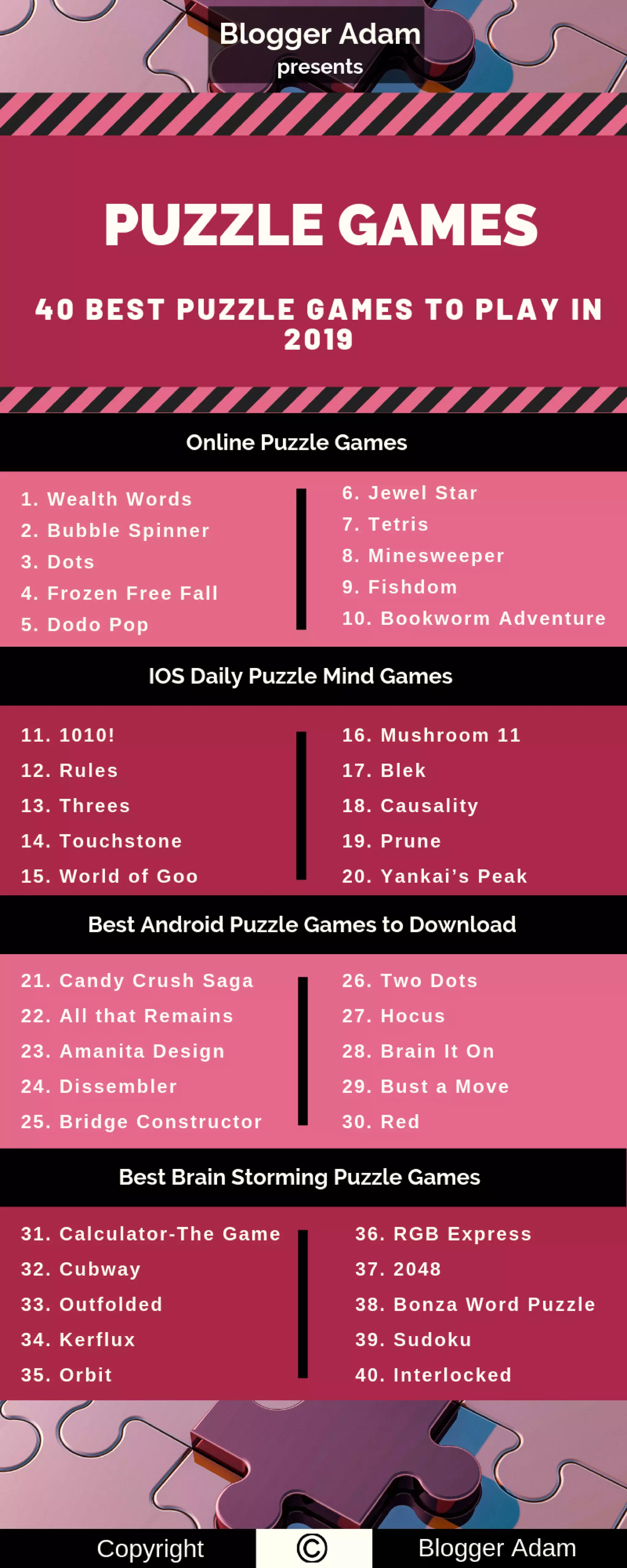 Blogger Adam
presents

PUZZLE GAMES

40 BEST PUZZLE GAMES TO PLAY IN 2019

Online Puzzle Games

1. Wealth Words
2. Bubble Spinner
3. Dots
4. Frozen Free Fall
5. Dodo Pop

6. Jewel Star
7. Tetris
8. Minesweeper
9. Fishdom
10. Bookworm Adventure

IOS Daily Puzzle Mind Games

11. 1010!
12. Rules
13. Threes
14. Touchstone
15. World of Goo

16. Mushroom 11
17. Blek
18. Causality
19. Prune
20. Yankai's Peak

Best Android Puzzle Games to Download

21. Candy Crush Saga
22. All that Remains
23. Amanita Design
24. Dissembler
25. Bridge Constructor

26. Two Dots
27. Hocus
28. Brain It On
29. Bust a Move
30. Red

Best Brain Storming Puzzle Games

31. Calculator-The Game
32. Cubway
33. Outfolded
34. Kerflux
35. Orbit

36. RGB Express
37. 2048
38. Bonza Word Puzzle
39. Sudoku
40. Interlocked

Copyright © Blogger Adam