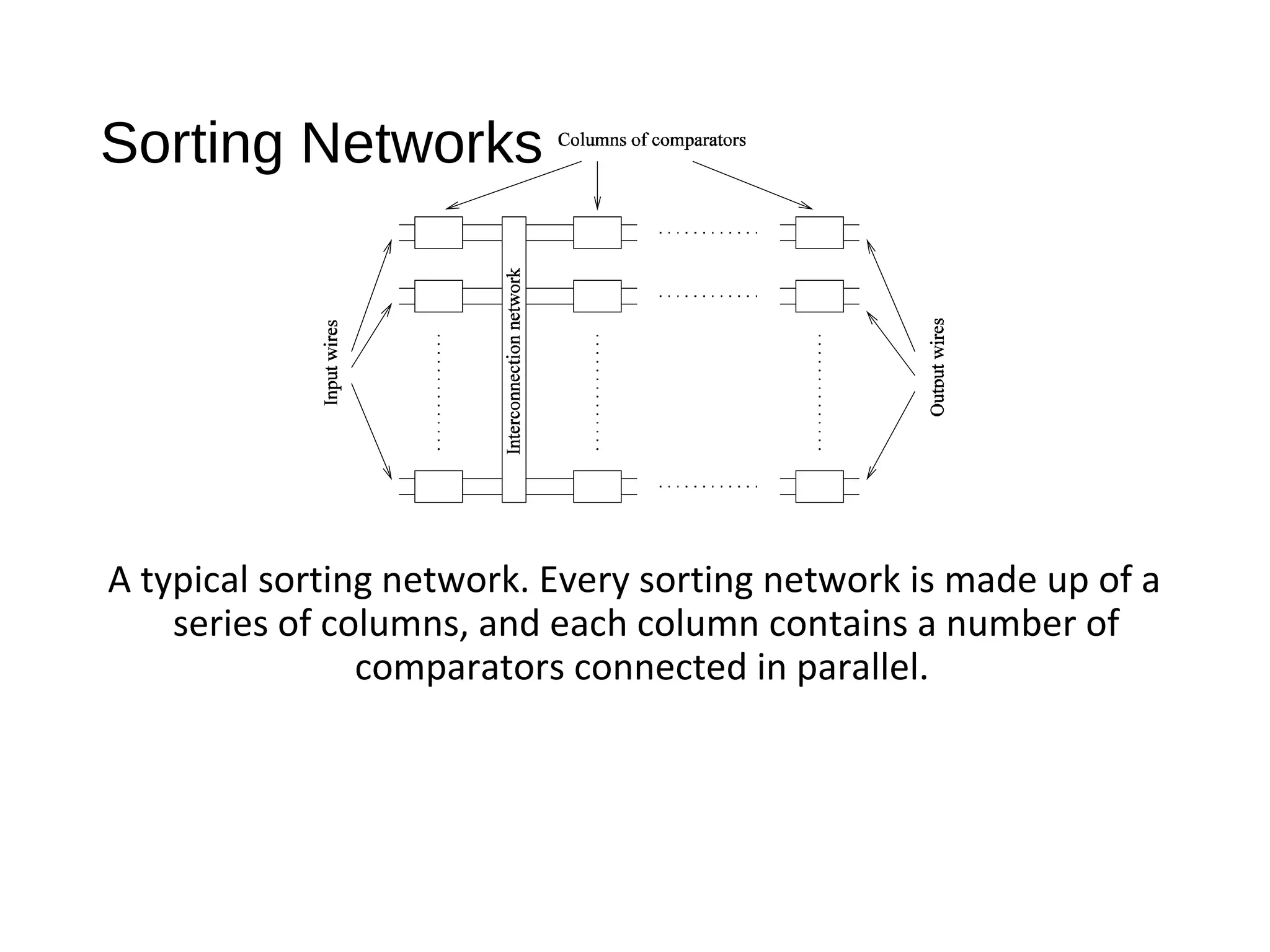 Sorting Networks

Columns of comparators

Input wires

Interconnection network

Output wires

A typical sorting network. Every sorting network is made up of a series of columns, and each column contains a number of comparators connected in parallel.