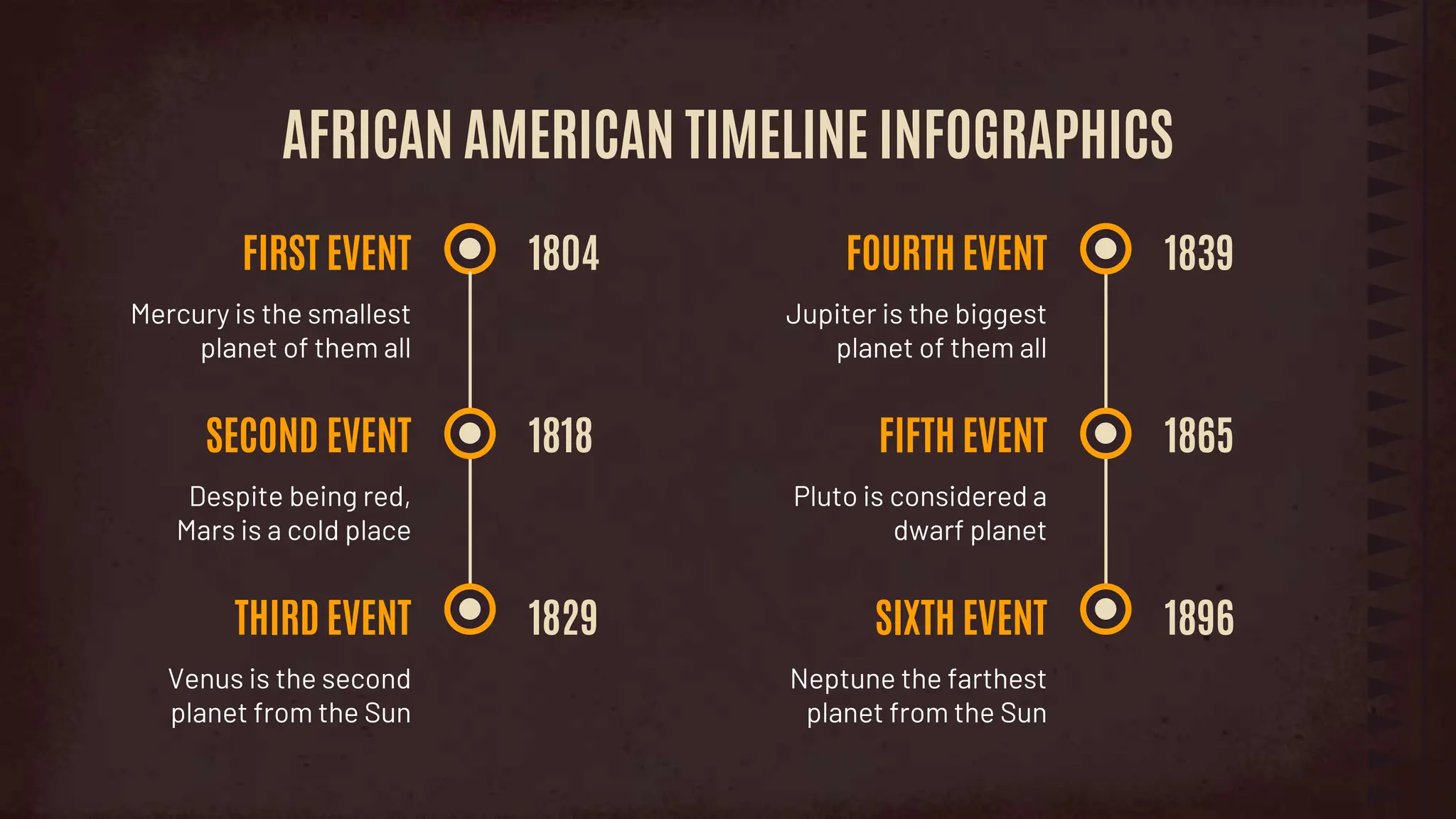 AFRICAN AMERICAN TIMELINE INFOGRAPHICS

FIRST EVENT

1804

Mercury is the smallest planet of them all

SECOND EVENT

1818

Despite being red, Mars is a cold place

THIRD EVENT

1829

Venus is the second planet from the Sun

FOURTH EVENT

1839

Jupiter is the biggest planet of them all

FIFTH EVENT

1865

Pluto is considered a dwarf planet

SIXTH EVENT

1896

Neptune the farthest planet from the Sun