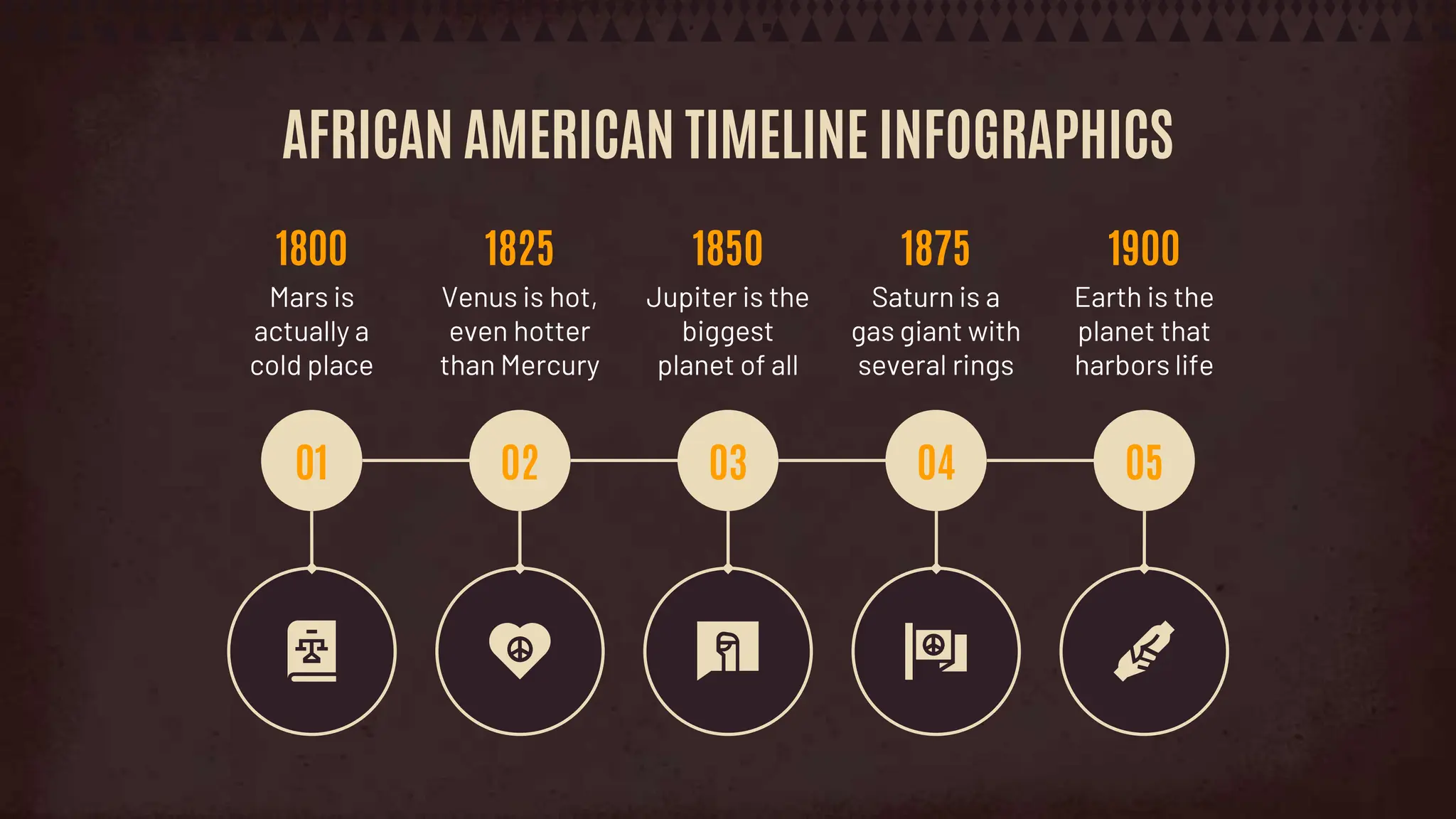 AFRICAN AMERICAN TIMELINE INFOGRAPHICS

1800
Mars is actually a cold place

1825
Venus is hot, even hotter than Mercury

1850
Jupiter is the biggest planet of all

1875
Saturn is a gas giant with several rings

1900
Earth is the planet that harbors life

01

02

03

04

05