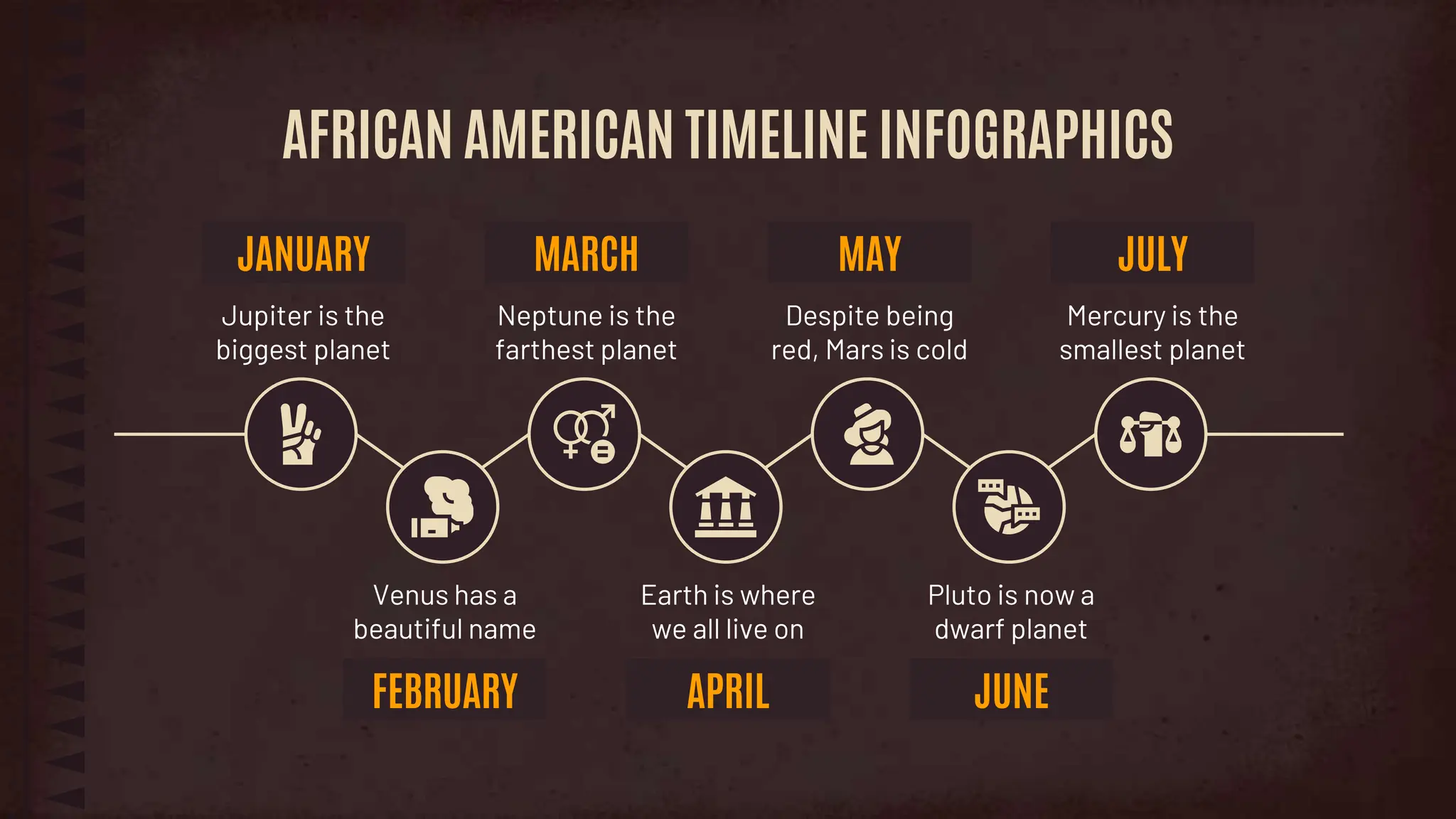 AFRICAN AMERICAN TIMELINE INFOGRAPHICS

JANUARY

Jupiter is the biggest planet

MARCH

Neptune is the farthest planet

MAY

Despite being red, Mars is cold

JULY

Mercury is the smallest planet

Venus has a beautiful name

FEBRUARY

Earth is where we all live on

APRIL

Pluto is now a dwarf planet

JUNE