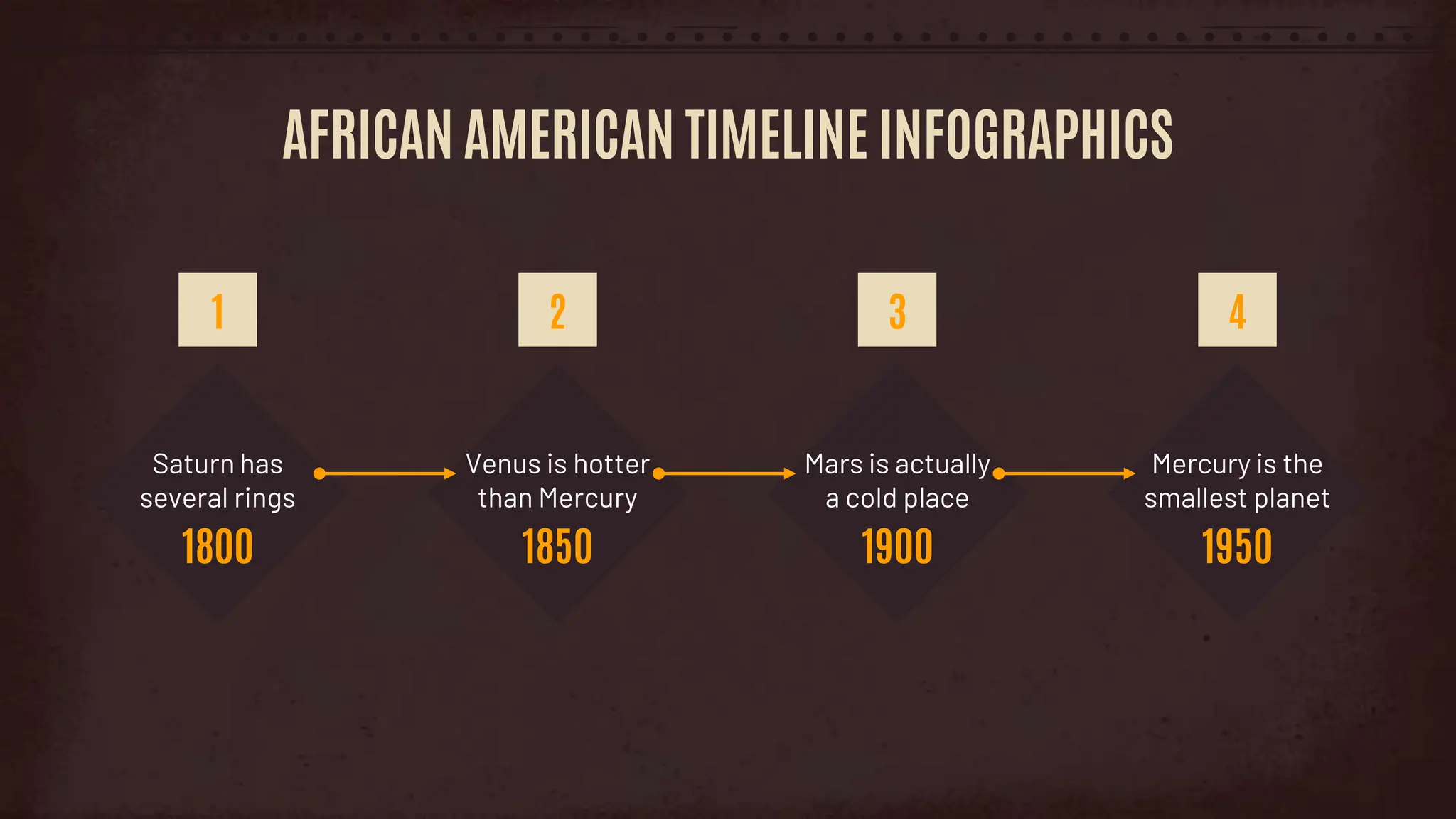 AFRICAN AMERICAN TIMELINE INFOGRAPHICS

1

Saturn has several rings

1800

2

Venus is hotter than Mercury

1850

3

Mars is actually a cold place

1900

4

Mercury is the smallest planet

1950