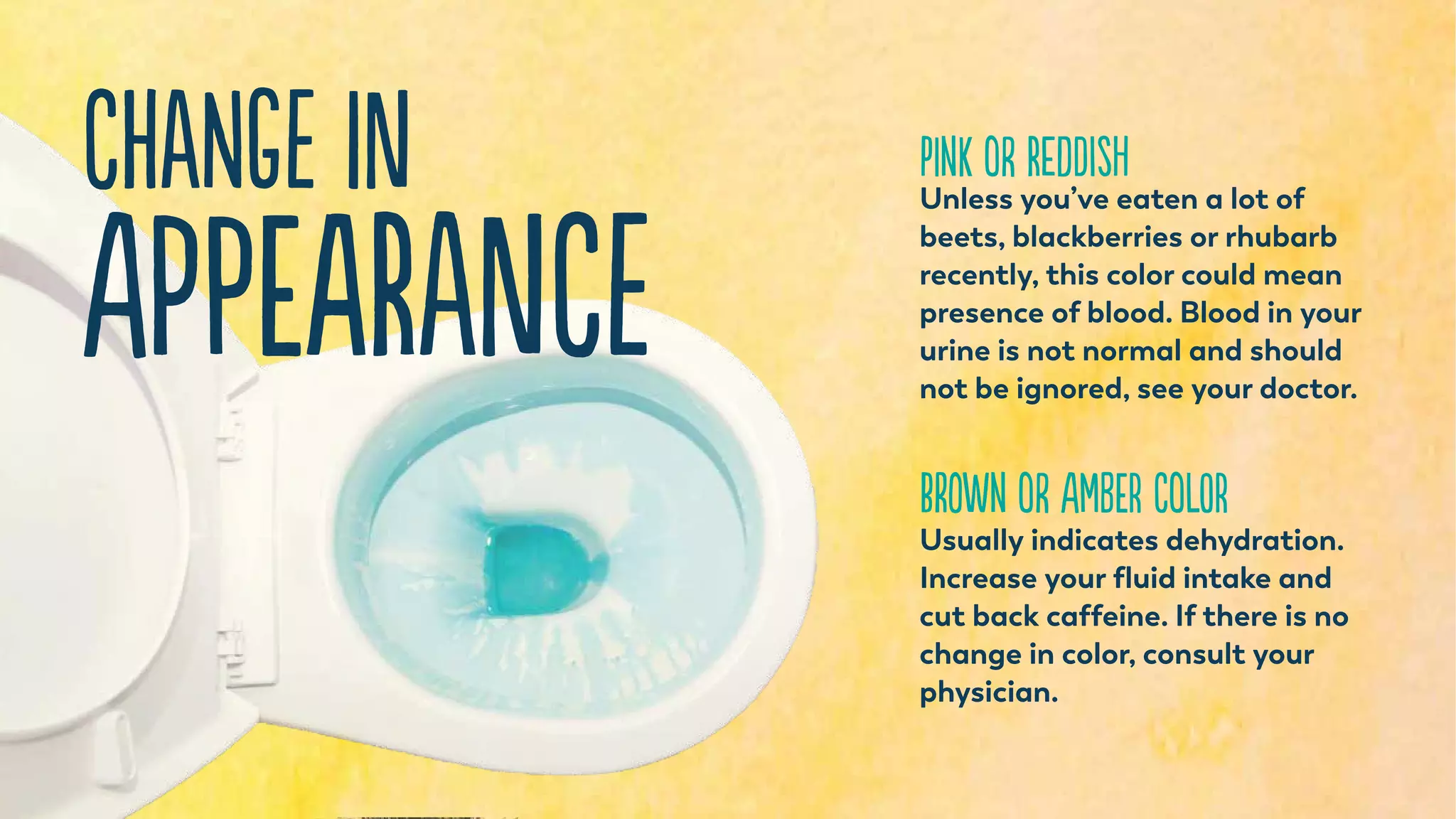 CHANGE IN APPEARANCE

PINK OR REDDISH
Unless you've eaten a lot of beets, blackberries or rhubarb recently, this color could mean presence of blood. Blood in your urine is not normal and should not be ignored, see your doctor.

BROWN OR AMBER COLOR
Usually indicates dehydration. Increase your fluid intake and cut back caffeine. If there is no change in color, consult your physician.