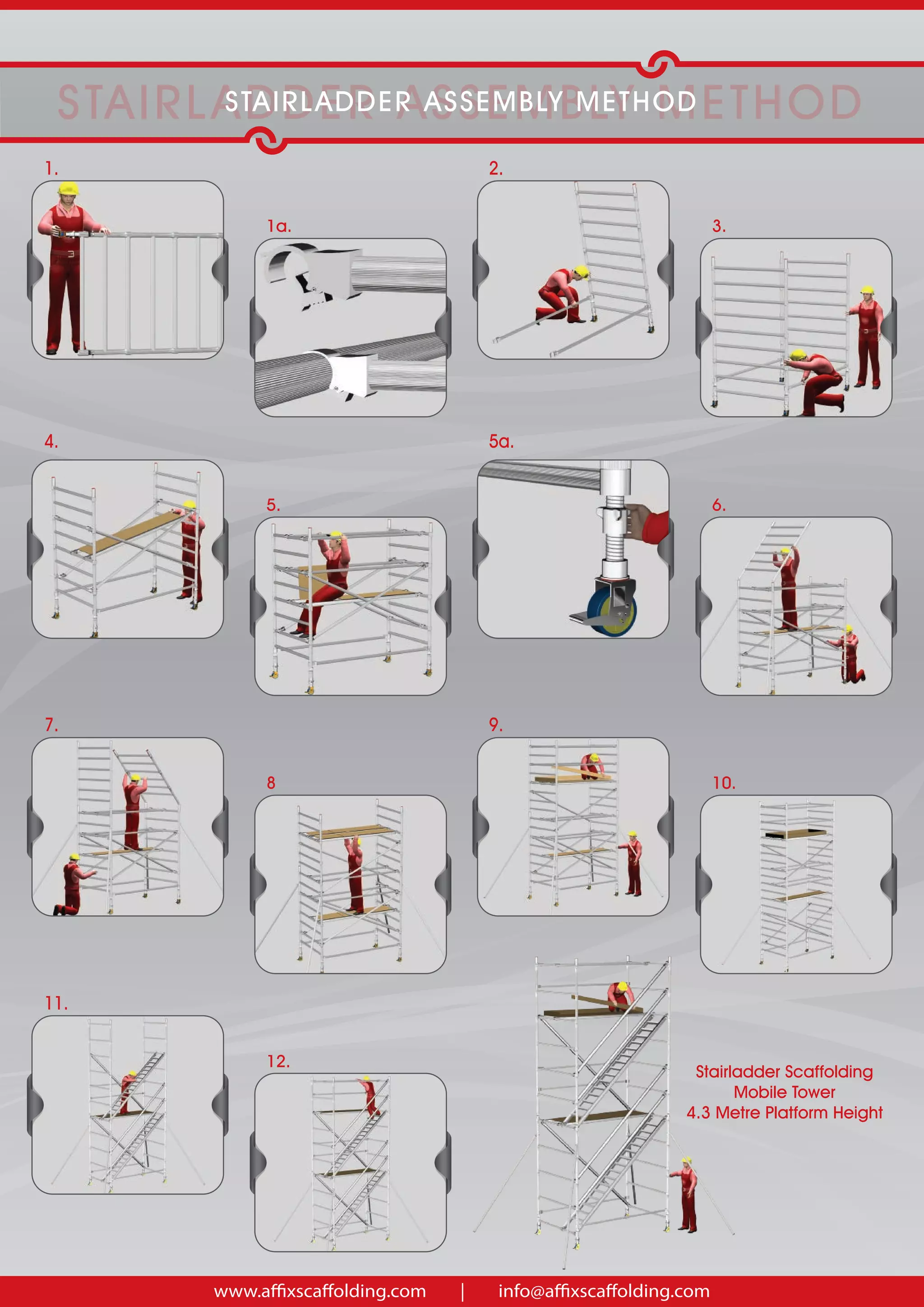 STAIRLADDER ASSEMBLY METHOD

STAIRLADDER ASSEMBLY METHOD

1.

1a.

2.

3.

4.

5.

5a.

6.

7.

8

9.

10.

11.

12.

Stairladder Scaffolding
Mobile Tower
4.3 Metre Platform Height

www.affixscaffolding.com | info@affixscaffolding.com