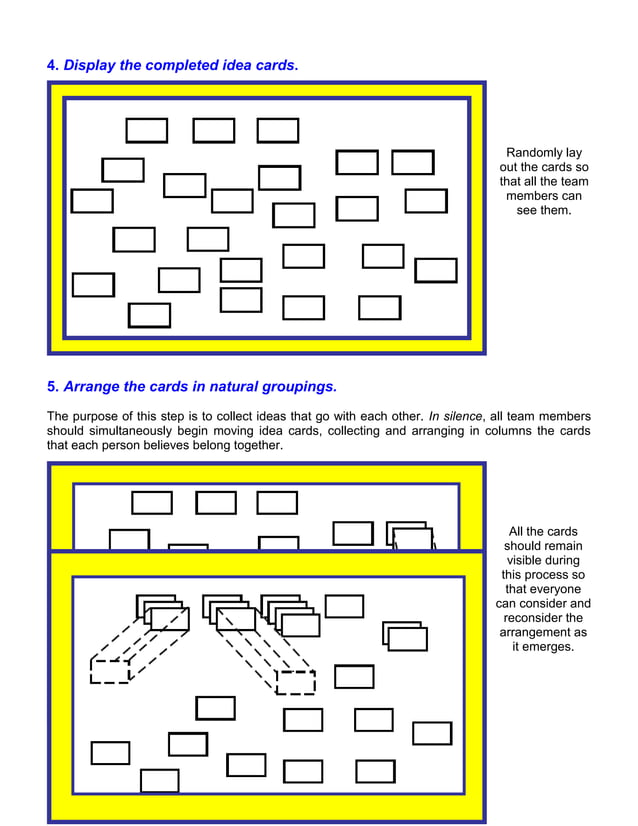 4. Display the completed idea cards.

Randomly lay out the cards so that all the team members can see them.

5. Arrange the cards in natural groupings.

The purpose of this step is to collect ideas that go with each other. In silence, all team members should simultaneously begin moving idea cards, collecting and arranging in columns the cards that each person believes belong together.

All the cards should remain visible during this process so that everyone can consider and reconsider the arrangement as it emerges.