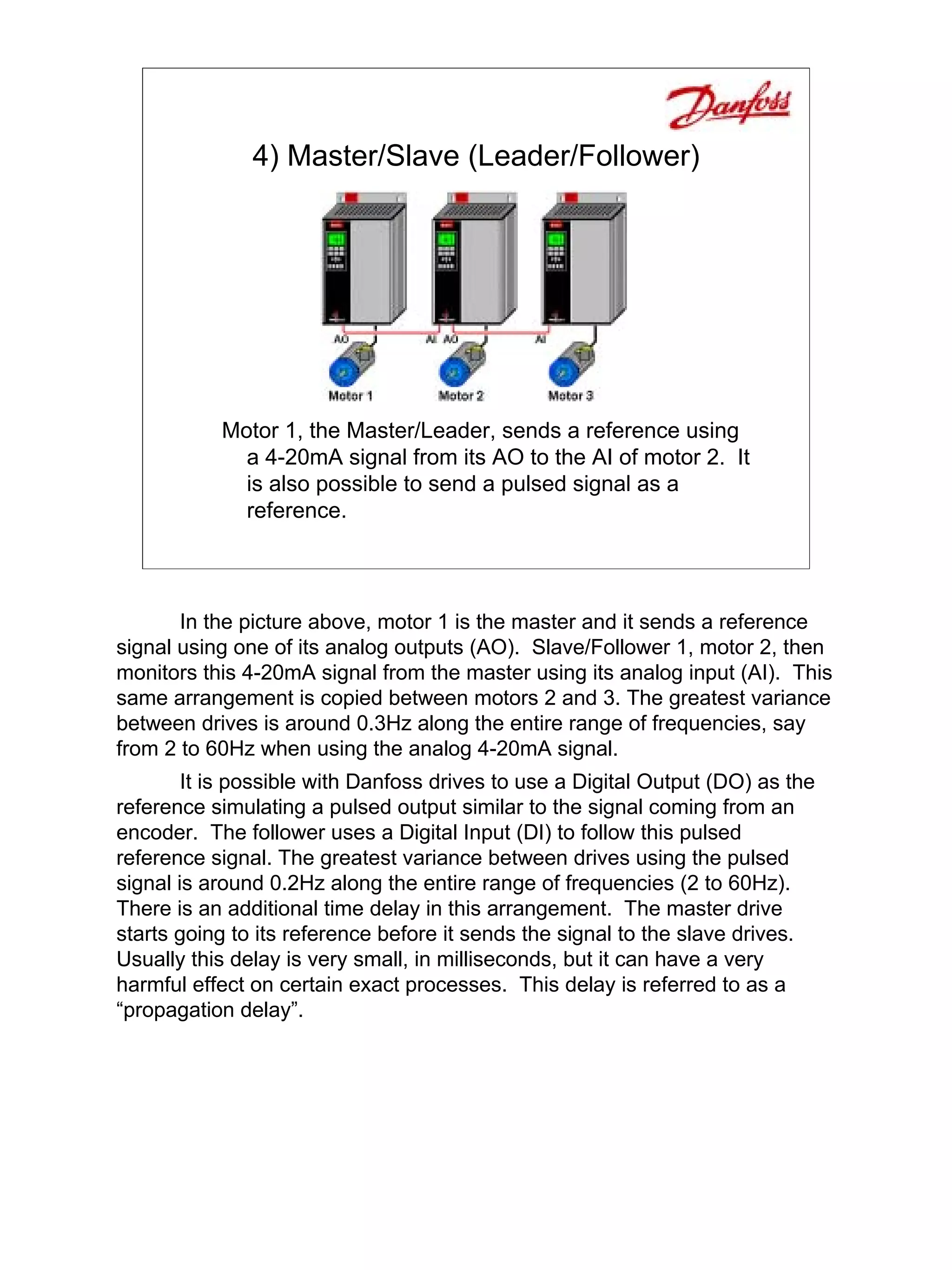 Danfoss

4) Master/Slave (Leader/Follower)

AO AI AO AI

Motor 1 Motor 2 Motor 3

Motor 1, the Master/Leader, sends a reference using a 4-20mA signal from its AO to the AI of motor 2. It is also possible to send a pulsed signal as a reference.

In the picture above, motor 1 is the master and it sends a reference signal using one of its analog outputs (AO). Slave/Follower 1, motor 2, then monitors this 4-20mA signal from the master using its analog input (AI). This same arrangement is copied between motors 2 and 3. The greatest variance between drives is around 0.3Hz along the entire range of frequencies, say from 2 to 60Hz when using the analog 4-20mA signal.

It is possible with Danfoss drives to use a Digital Output (DO) as the reference simulating a pulsed output similar to the signal coming from an encoder. The follower uses a Digital Input (DI) to follow this pulsed reference signal. The greatest variance between drives using the pulsed signal is around 0.2Hz along the entire range of frequencies (2 to 60Hz). There is an additional time delay in this arrangement. The master drive starts going to its reference before it sends the signal to the slave drives. Usually this delay is very small, in milliseconds, but it can have a very harmful effect on certain exact processes. This delay is referred to as a “propagation delay”.