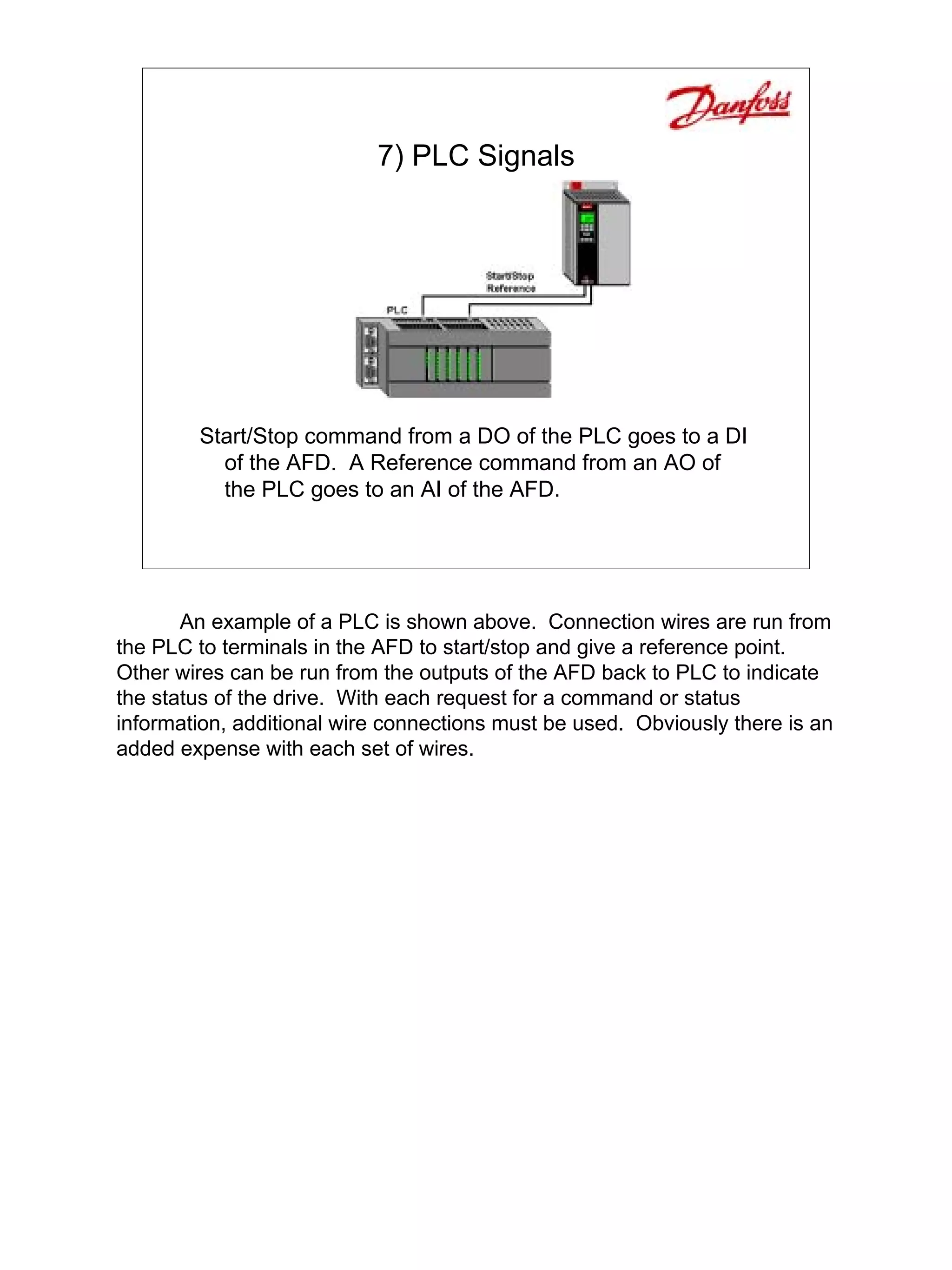 Danfoss

7) PLC Signals

Start/Stop
Reference

PLC

Start/Stop command from a DO of the PLC goes to a DI of the AFD. A Reference command from an AO of the PLC goes to an AI of the AFD.

An example of a PLC is shown above. Connection wires are run from the PLC to terminals in the AFD to start/stop and give a reference point. Other wires can be run from the outputs of the AFD back to PLC to indicate the status of the drive. With each request for a command or status information, additional wire connections must be used. Obviously there is an added expense with each set of wires.