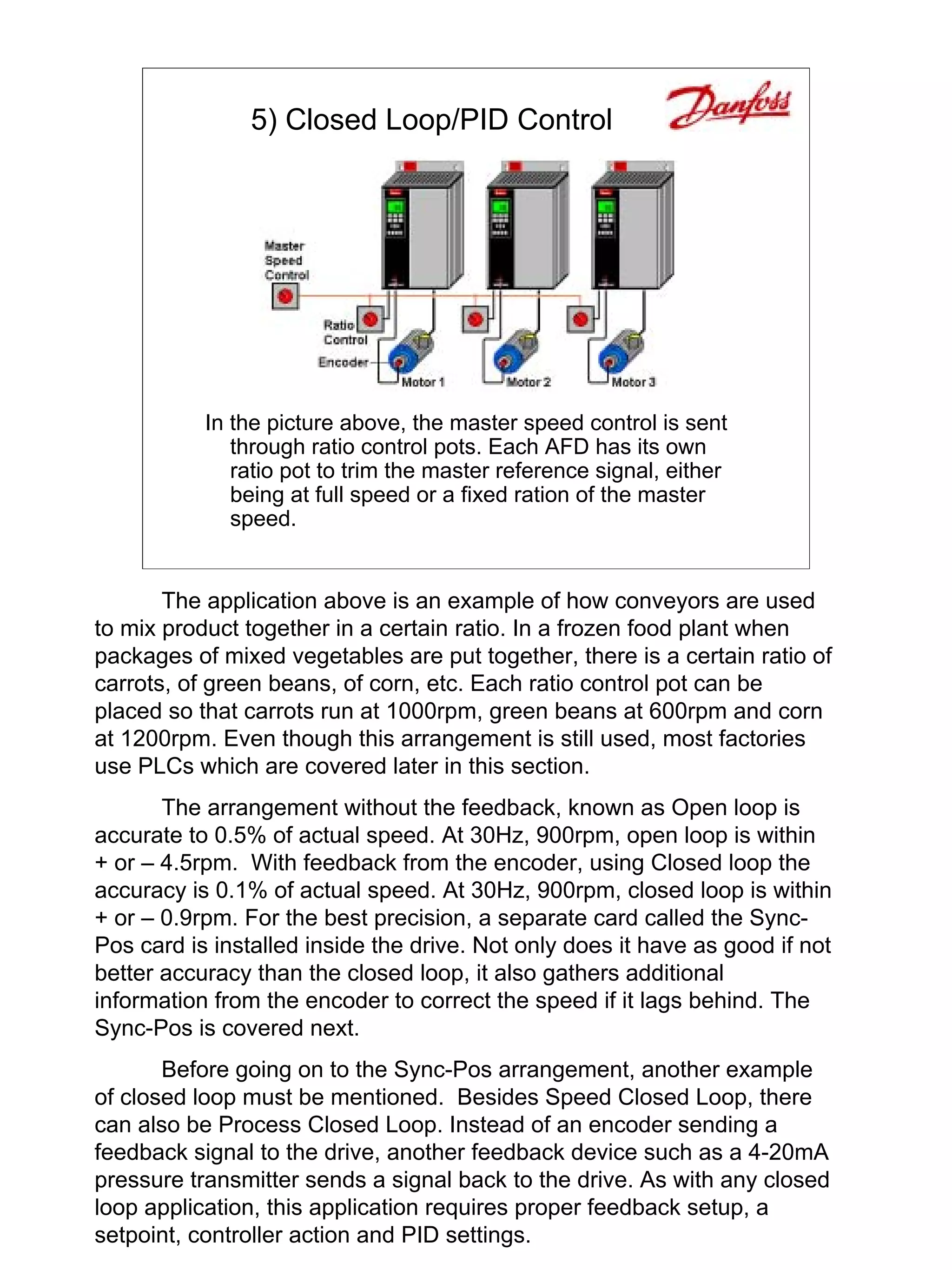 5) Closed Loop/PID Control

Danfoss

Master Speed Control

Ratio Control

Encoder

Motor 1

Motor 2

Motor 3

In the picture above, the master speed control is sent through ratio control pots. Each AFD has its own ratio pot to trim the master reference signal, either being at full speed or a fixed ration of the master speed.

The application above is an example of how conveyors are used to mix product together in a certain ratio. In a frozen food plant when packages of mixed vegetables are put together, there is a certain ratio of carrots, of green beans, of corn, etc. Each ratio control pot can be placed so that carrots run at 1000rpm, green beans at 600rpm and corn at 1200rpm. Even though this arrangement is still used, most factories use PLCs which are covered later in this section.

The arrangement without the feedback, known as Open loop is accurate to 0.5% of actual speed. At 30Hz, 900rpm, open loop is within + or – 4.5rpm. With feedback from the encoder, using Closed loop the accuracy is 0.1% of actual speed. At 30Hz, 900rpm, closed loop is within + or – 0.9rpm. For the best precision, a separate card called the Sync-Pos card is installed inside the drive. Not only does it have as good if not better accuracy than the closed loop, it also gathers additional information from the encoder to correct the speed if it lags behind. The Sync-Pos is covered next.

Before going on to the Sync-Pos arrangement, another example of closed loop must be mentioned. Besides Speed Closed Loop, there can also be Process Closed Loop. Instead of an encoder sending a feedback signal to the drive, another feedback device such as a 4-20mA pressure transmitter sends a signal back to the drive. As with any closed loop application, this application requires proper feedback setup, a setpoint, controller action and PID settings.