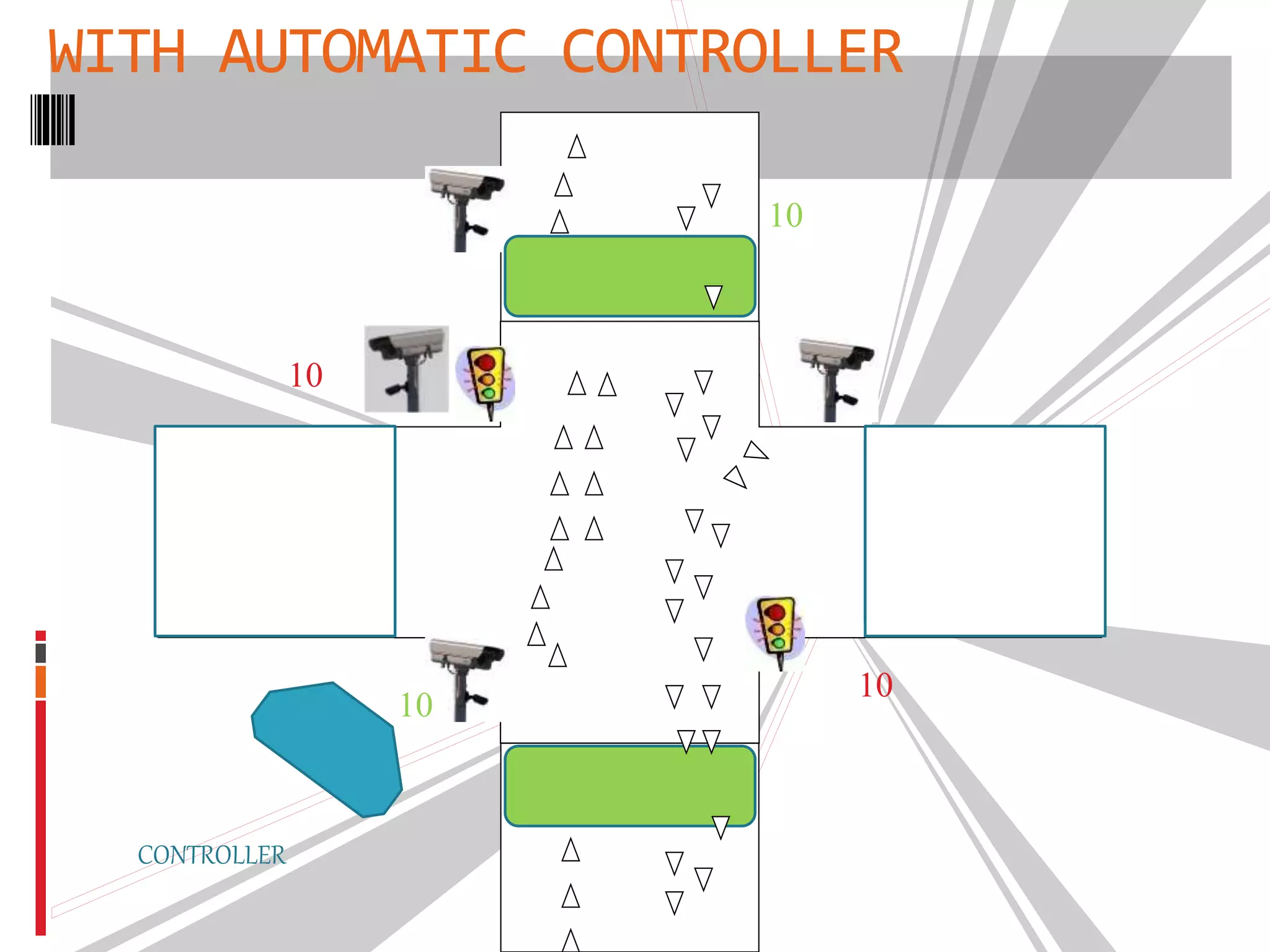 WITH AUTOMATIC CONTROLLER

10

10

10

10

CONTROLLER