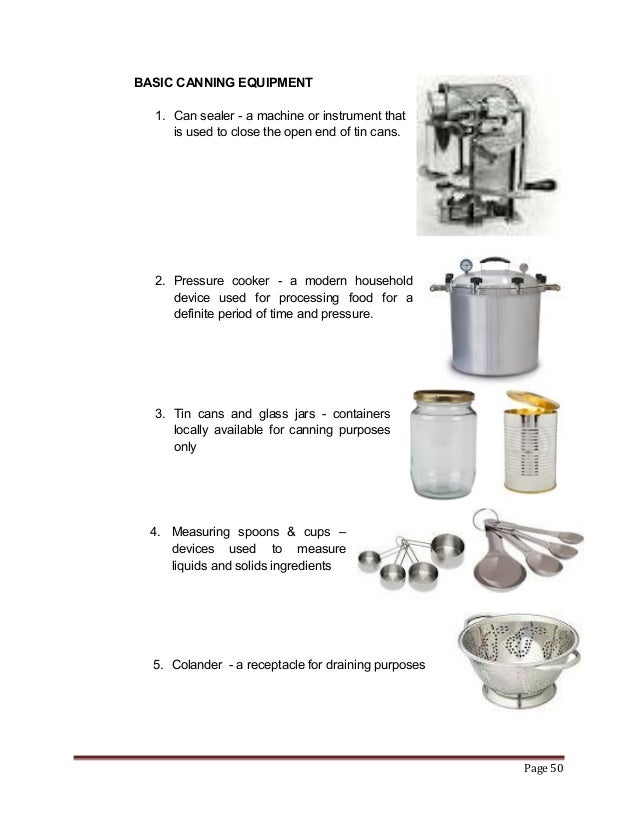 BASIC CANNING EQUIPMENT

1. Can sealer - a machine or instrument that is used to close the open end of tin cans.

2. Pressure cooker - a modern household device used for processing food for a definite period of time and pressure.

3. Tin cans and glass jars - containers locally available for canning purposes only

4. Measuring spoons & cups – devices used to measure liquids and solids ingredients

5. Colander - a receptacle for draining purposes

Page 50