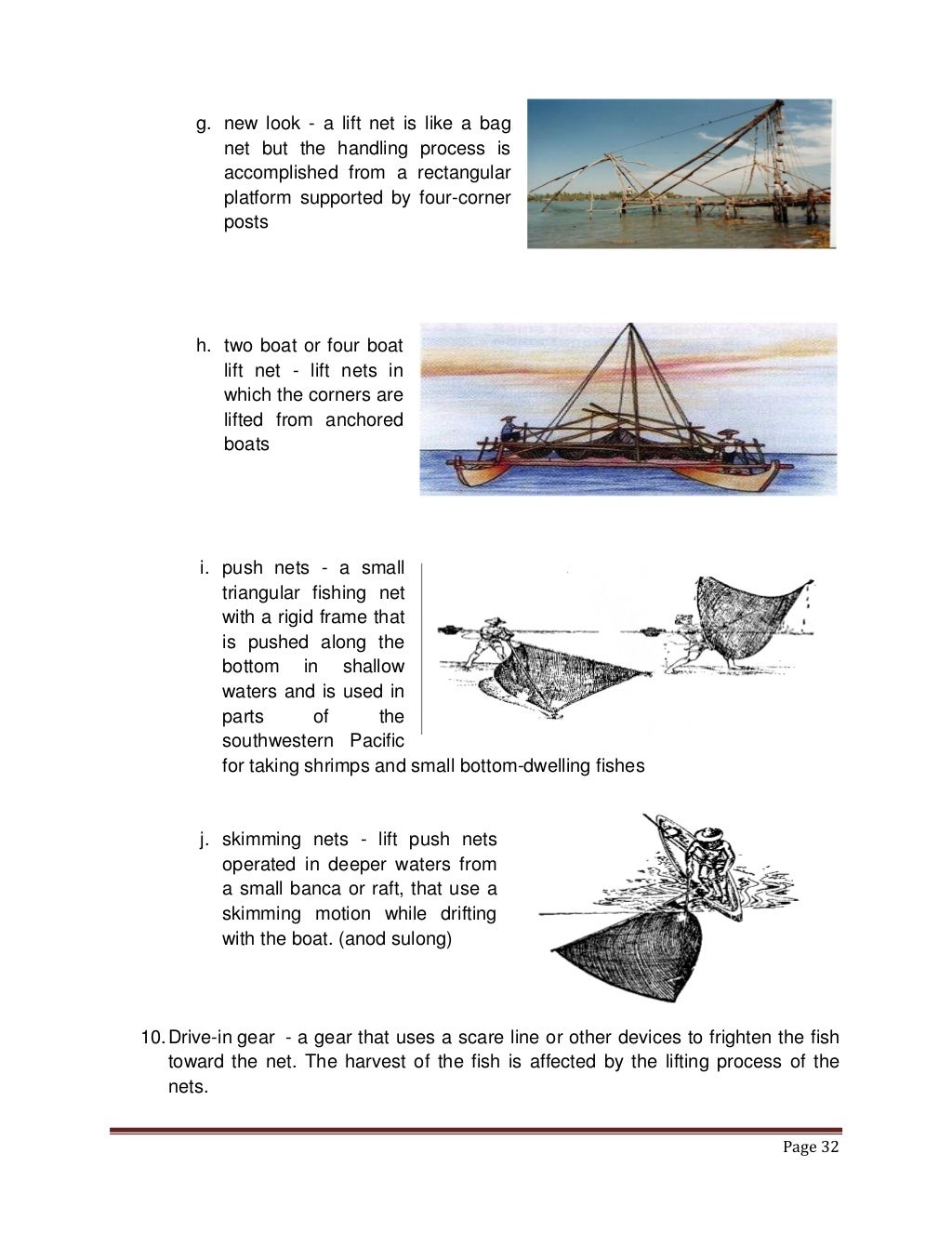 g. new look - a lift net is like a bag net but the handling process is accomplished from a rectangular platform supported by four-corner posts

h. two boat or four boat lift net - lift nets in which the corners are lifted from anchored boats

i. push nets - a small triangular fishing net with a rigid frame that is pushed along the bottom in shallow waters and is used in parts of the southwestern Pacific for taking shrimps and small bottom-dwelling fishes

j. skimming nets - lift push nets operated in deeper waters from a small banca or raft, that use a skimming motion while drifting with the boat. (anod sulong)

10. Drive-in gear - a gear that uses a scare line or other devices to frighten the fish toward the net. The harvest of the fish is affected by the lifting process of the nets.

Page 32