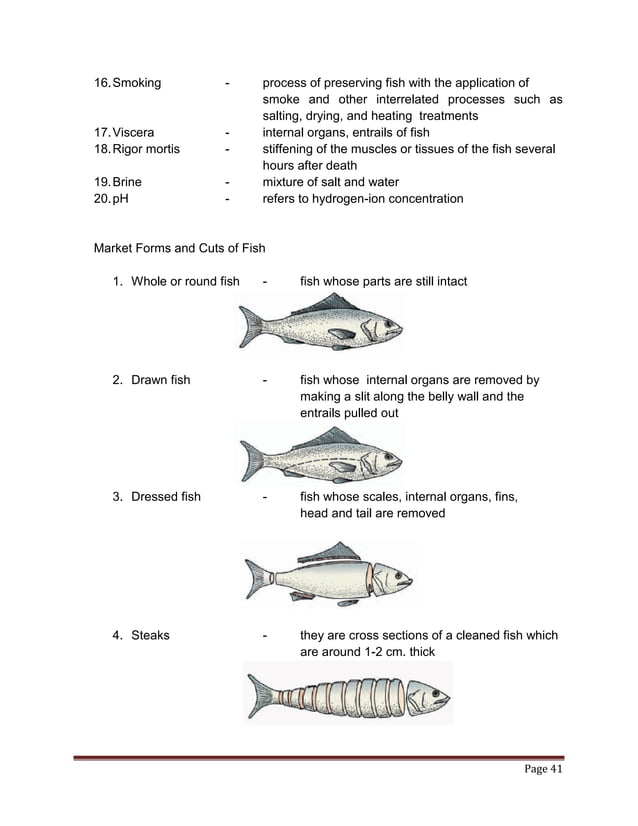 16. Smoking - process of preserving fish with the application of smoke and other interrelated processes such as salting, drying, and heating treatments
17. Viscera - internal organs, entrails of fish
18. Rigor mortis - stiffening of the muscles or tissues of the fish several hours after death
19. Brine - mixture of salt and water
20. pH - refers to hydrogen-ion concentration

Market Forms and Cuts of Fish

1. Whole or round fish - fish whose parts are still intact

2. Drawn fish - fish whose internal organs are removed by making a slit along the belly wall and the entrails pulled out

3. Dressed fish - fish whose scales, internal organs, fins, head and tail are removed

4. Steaks - they are cross sections of a cleaned fish which are around 1-2 cm. thick

Page 41