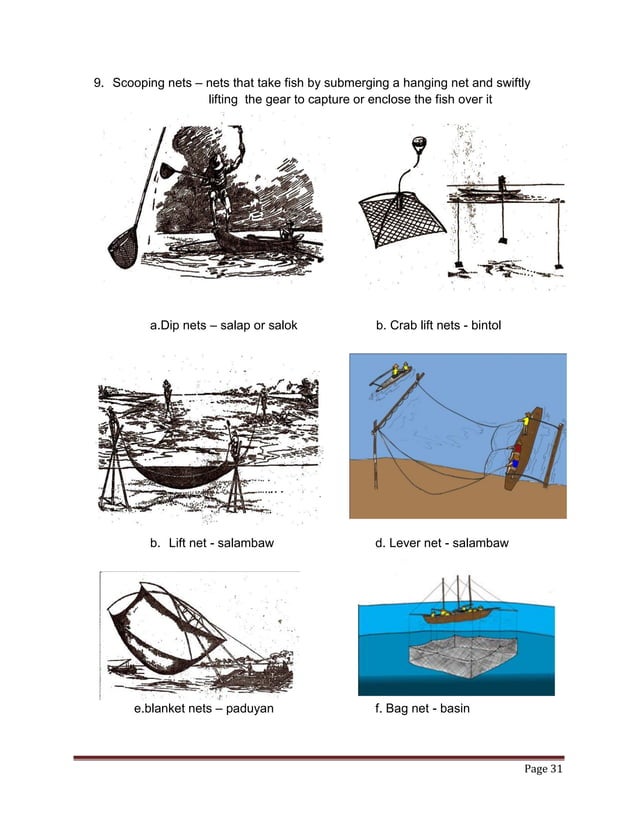 9. Scooping nets – nets that take fish by submerging a hanging net and swiftly lifting the gear to capture or enclose the fish over it

a.Dip nets – salap or salok

b. Crab lift nets - bintol

b. Lift net - salambaw

d. Lever net - salambaw

e.blanket nets – paduyan

f. Bag net - basin

Page 31