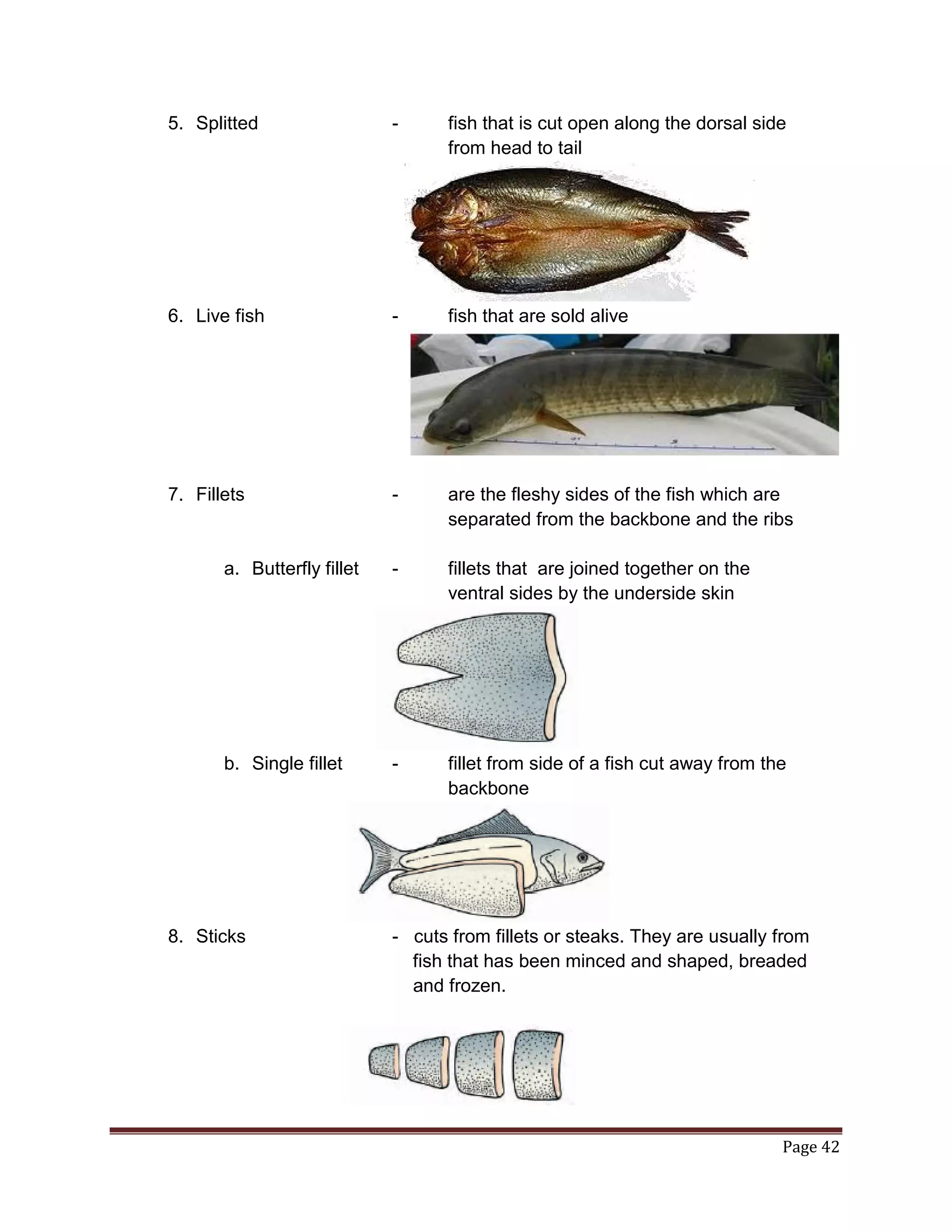 5. Splitted - fish that is cut open along the dorsal side from head to tail

6. Live fish - fish that are sold alive

7. Fillets - are the fleshy sides of the fish which are separated from the backbone and the ribs

a. Butterfly fillet - fillets that are joined together on the ventral sides by the underside skin

b. Single fillet - fillet from side of a fish cut away from the backbone

8. Sticks - cuts from fillets or steaks. They are usually from fish that has been minced and shaped, breaded and frozen.

Page 42