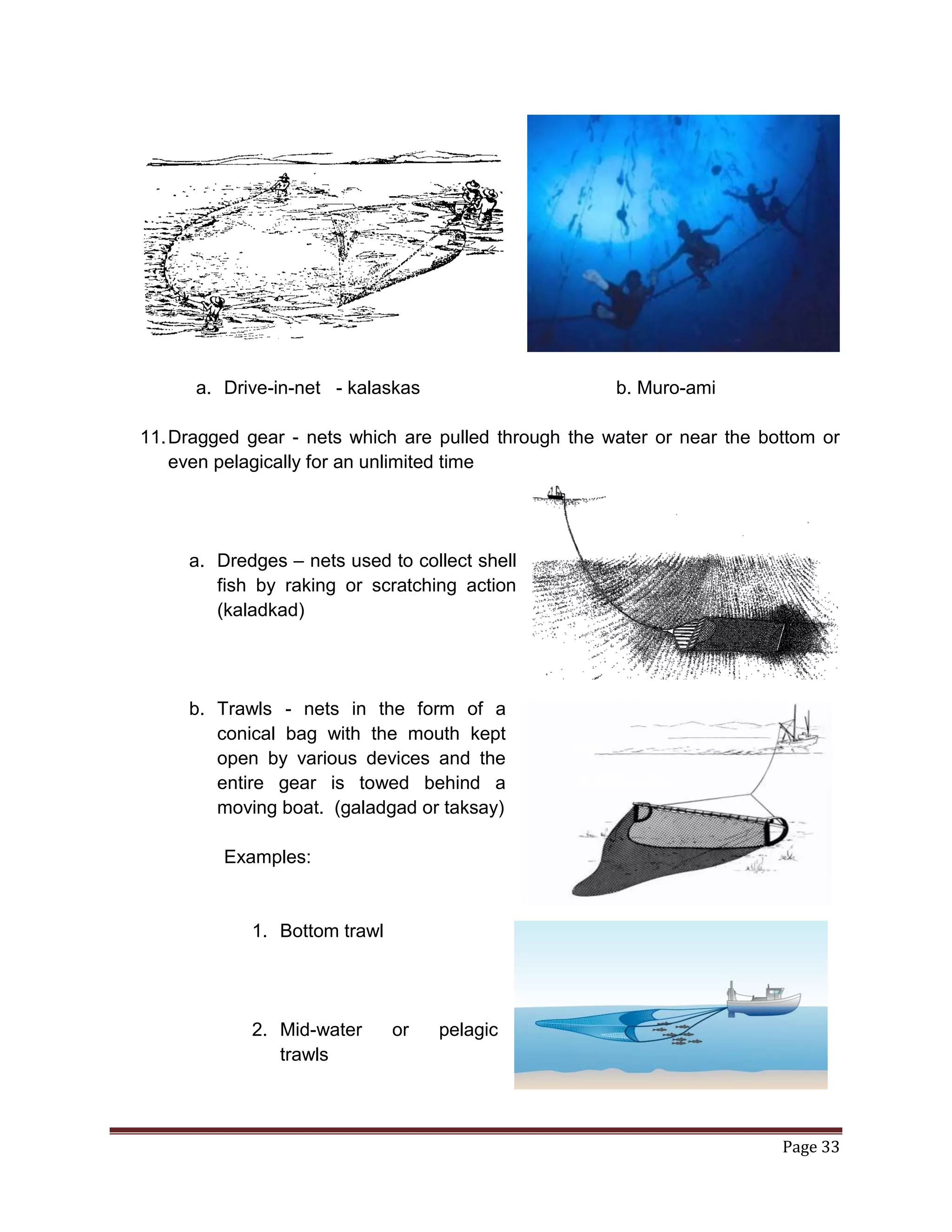 a. Drive-in-net - kalaskas

b. Muro-ami

11. Dragged gear - nets which are pulled through the water or near the bottom or even pelagically for an unlimited time

a. Dredges – nets used to collect shell fish by raking or scratching action (kaladkad)

b. Trawls - nets in the form of a conical bag with the mouth kept open by various devices and the entire gear is towed behind a moving boat. (galadgad or taksay)

Examples:

1. Bottom trawl

2. Mid-water or pelagic trawls

Page 33