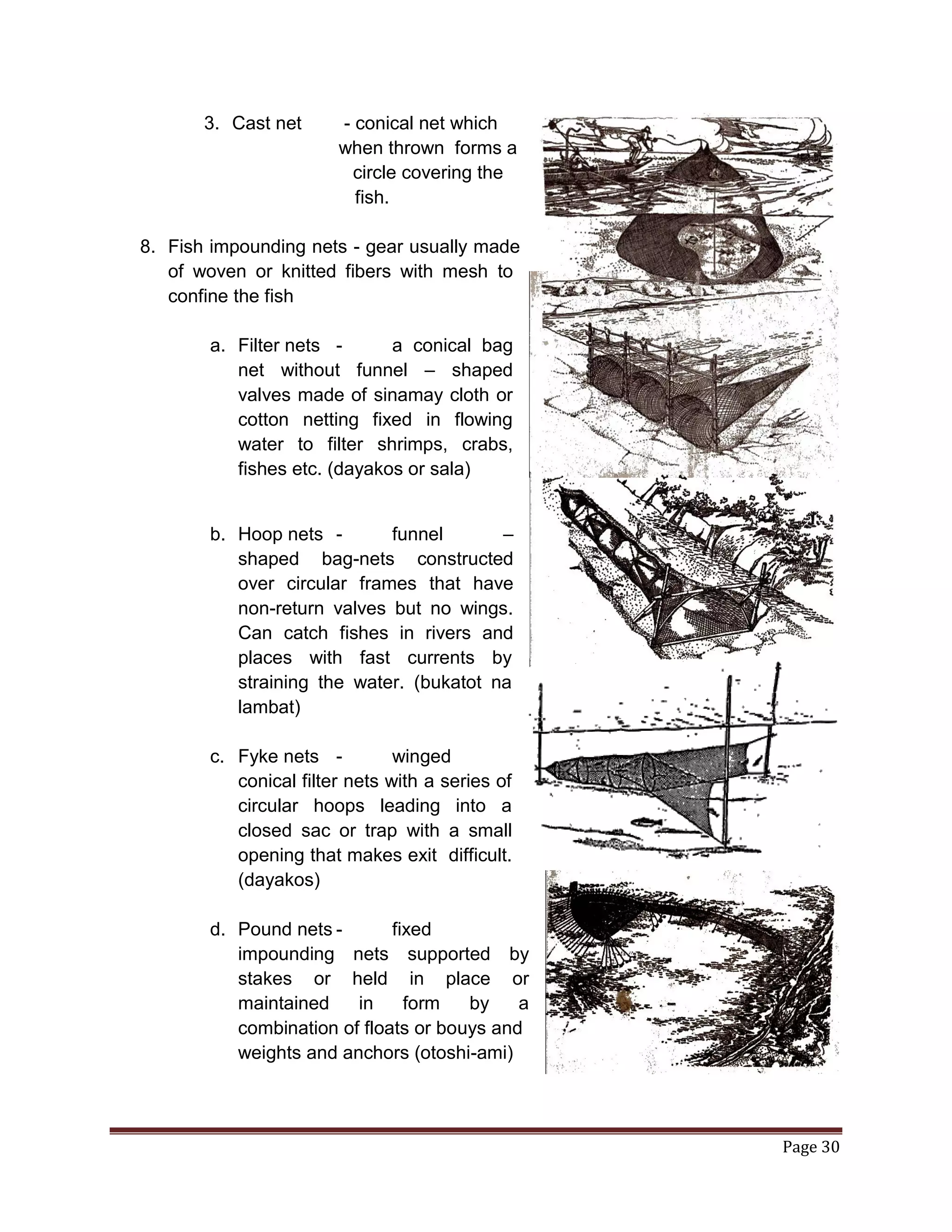 3. Cast net - conical net which when thrown forms a circle covering the fish.

8. Fish impounding nets - gear usually made of woven or knitted fibers with mesh to confine the fish

a. Filter nets - a conical bag net without funnel – shaped valves made of sinamay cloth or cotton netting fixed in flowing water to filter shrimps, crabs, fishes etc. (dayakos or sala)

b. Hoop nets - funnel – shaped bag-nets constructed over circular frames that have non-return valves but no wings. Can catch fishes in rivers and places with fast currents by straining the water. (bukatot na lambat)

c. Fyke nets - winged conical filter nets with a series of circular hoops leading into a closed sac or trap with a small opening that makes exit difficult. (dayakos)

d. Pound nets - fixed impounding nets supported by stakes or held in place or maintained in form by a combination of floats or bouys and weights and anchors (otoshi-ami)

Page 30