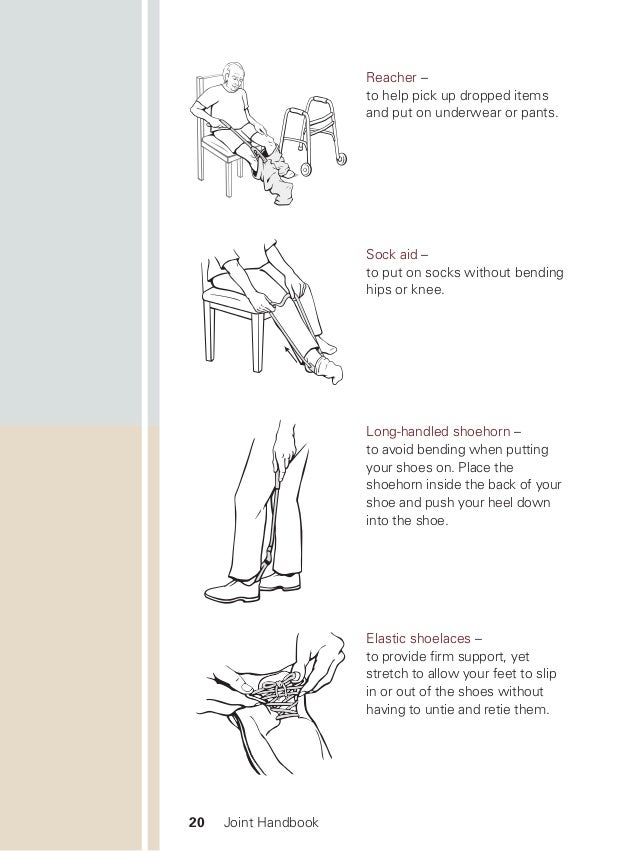 Reacher –
to help pick up dropped items and put on underwear or pants.

Sock aid –
to put on socks without bending hips or knee.

Long-handled shoehorn –
to avoid bending when putting your shoes on. Place the shoehorn inside the back of your shoe and push your heel down into the shoe.

Elastic shoelaces –
to provide firm support, yet stretch to allow your feet to slip in or out of the shoes without having to untie and retie them.

20 Joint Handbook