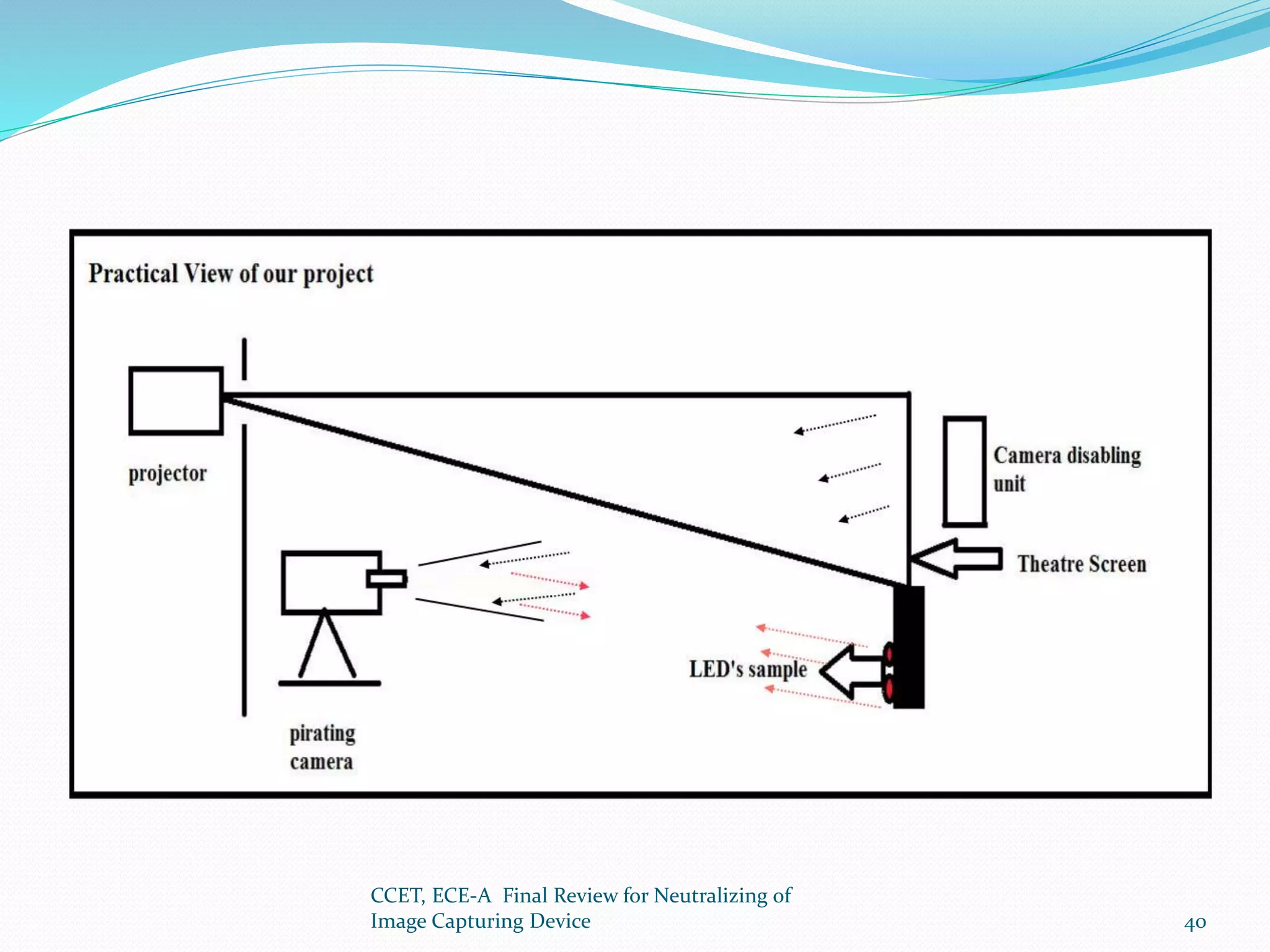 Practical View of our project

projector

Camera disabling unit

Theatre Screen

LED's sample

pirating camera

CCET, ECE-A Final Review for Neutralizing of Image Capturing Device

40