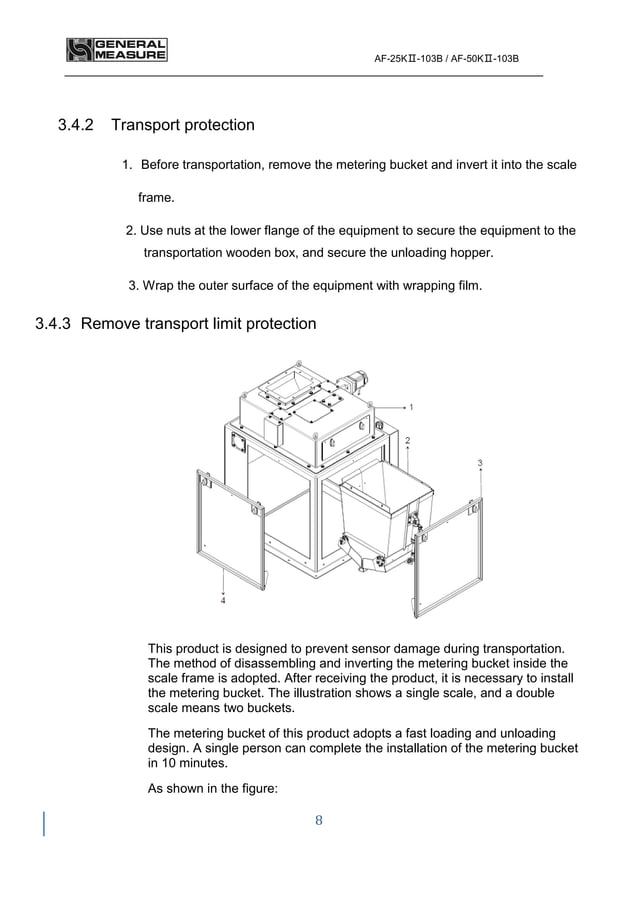 GENERAL MEASURE

AF-25KⅡ-103B / AF-50KⅡ-103B

3.4.2 Transport protection

1. Before transportation, remove the metering bucket and invert it into the scale frame.

2. Use nuts at the lower flange of the equipment to secure the equipment to the transportation wooden box, and secure the unloading hopper.

3. Wrap the outer surface of the equipment with wrapping film.

3.4.3 Remove transport limit protection

1

2

3

4

This product is designed to prevent sensor damage during transportation. The method of disassembling and inverting the metering bucket inside the scale frame is adopted. After receiving the product, it is necessary to install the metering bucket. The illustration shows a single scale, and a double scale means two buckets.

The metering bucket of this product adopts a fast loading and unloading design. A single person can complete the installation of the metering bucket in 10 minutes.

As shown in the figure:

8