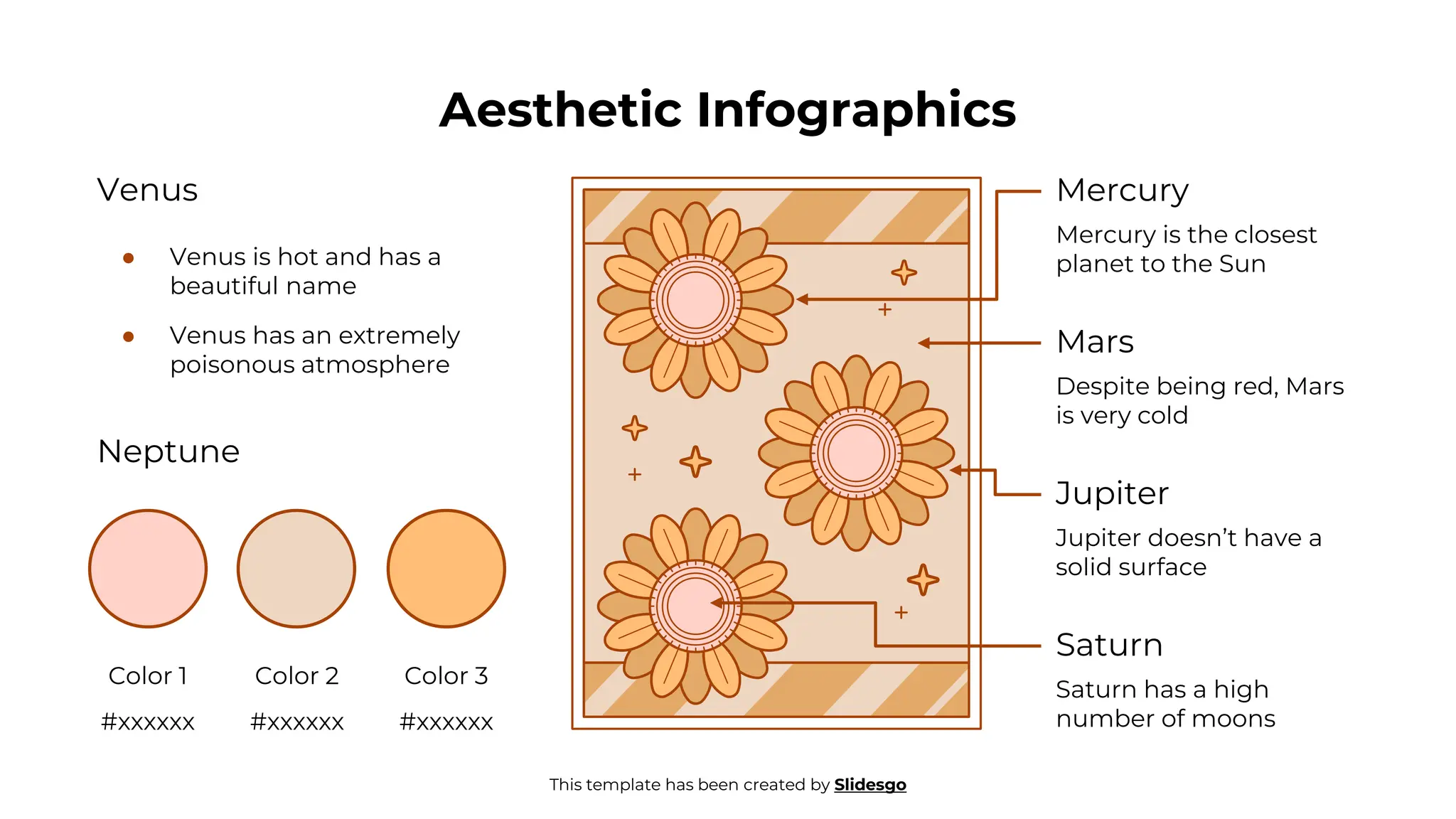 Aesthetic Infographics

Venus

- Venus is hot and has a beautiful name
- Venus has an extremely poisonous atmosphere

Neptune

Color 1
#xxxxxx

Color 2
#xxxxxx

Color 3
#xxxxxx

Mercury

Mercury is the closest planet to the Sun

Mars

Despite being red, Mars is very cold

Jupiter

Jupiter doesn't have a solid surface

Saturn

Saturn has a high number of moons

This template has been created by Slidesgo