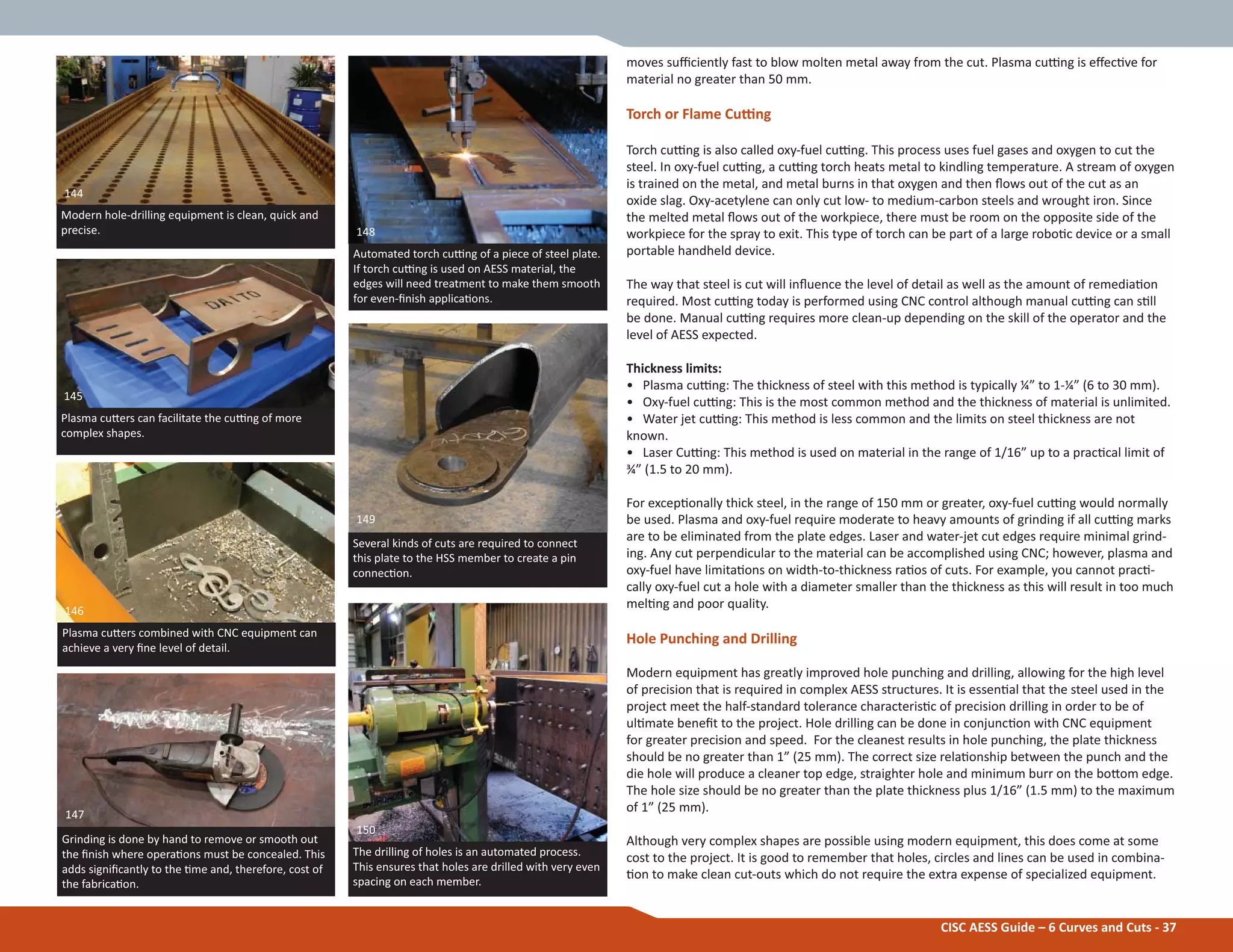 144

Modern hole-drilling equipment is clean, quick and precise.

DAITO

145

Plasma cutters can facilitate the cutting of more complex shapes.

146

Plasma cutters combined with CNC equipment can achieve a very fine level of detail.

147

Grinding is done by hand to remove or smooth out the finish where operations must be concealed. This adds significantly to the time and, therefore, cost of the fabrication.

148

Automated torch cutting of a piece of steel plate. If torch cutting is used on AESS material, the edges will need treatment to make them smooth for even-finish applications.

149

Several kinds of cuts are required to connect this plate to the HSS member to create a pin connection.

150

The drilling of holes is an automated process. This ensures that holes are drilled with very even spacing on each member.

moves sufficiently fast to blow molten metal away from the cut. Plasma cutting is effective for material no greater than 50 mm.

Torch or Flame Cutting

Torch cutting is also called oxy-fuel cutting. This process uses fuel gases and oxygen to cut the steel. In oxy-fuel cutting, a cutting torch heats metal to kindling temperature. A stream of oxygen is trained on the metal, and metal burns in that oxygen and then flows out of the cut as an oxide slag. Oxy-acetylene can only cut low- to medium-carbon steels and wrought iron. Since the melted metal flows out of the workpiece, there must be room on the opposite side of the workpiece for the spray to exit. This type of torch can be part of a large robotic device or a small portable handheld device.

The way that steel is cut will influence the level of detail as well as the amount of remediation required. Most cutting today is performed using CNC control although manual cutting can still be done. Manual cutting requires more clean-up depending on the skill of the operator and the level of AESS expected.

Thickness limits:
• Plasma cutting: The thickness of steel with this method is typically ¼” to 1-¼” (6 to 30 mm).
• Oxy-fuel cutting: This is the most common method and the thickness of material is unlimited.
• Water jet cutting: This method is less common and the limits on steel thickness are not known.
• Laser Cutting: This method is used on material in the range of 1/16” up to a practical limit of ¾” (1.5 to 20 mm).

For exceptionally thick steel, in the range of 150 mm or greater, oxy-fuel cutting would normally be used. Plasma and oxy-fuel require moderate to heavy amounts of grinding if all cutting marks are to be eliminated from the plate edges. Laser and water-jet cut edges require minimal grinding. Any cut perpendicular to the material can be accomplished using CNC; however, plasma and oxy-fuel have limitations on width-to-thickness ratios of cuts. For example, you cannot practically oxy-fuel cut a hole with a diameter smaller than the thickness as this will result in too much melting and poor quality.

Hole Punching and Drilling

Modern equipment has greatly improved hole punching and drilling, allowing for the high level of precision that is required in complex AESS structures. It is essential that the steel used in the project meet the half-standard tolerance characteristic of precision drilling in order to be of ultimate benefit to the project. Hole drilling can be done in conjunction with CNC equipment for greater precision and speed. For the cleanest results in hole punching, the plate thickness should be no greater than 1” (25 mm). The correct size relationship between the punch and the die hole will produce a cleaner top edge, straighter hole and minimum burr on the bottom edge. The hole size should be no greater than the plate thickness plus 1/16” (1.5 mm) to the maximum of 1” (25 mm).

Although very complex shapes are possible using modern equipment, this does come at some cost to the project. It is good to remember that holes, circles and lines can be used in combination to make clean cut-outs which do not require the extra expense of specialized equipment.

CISC AESS Guide – 6 Curves and Cuts - 37