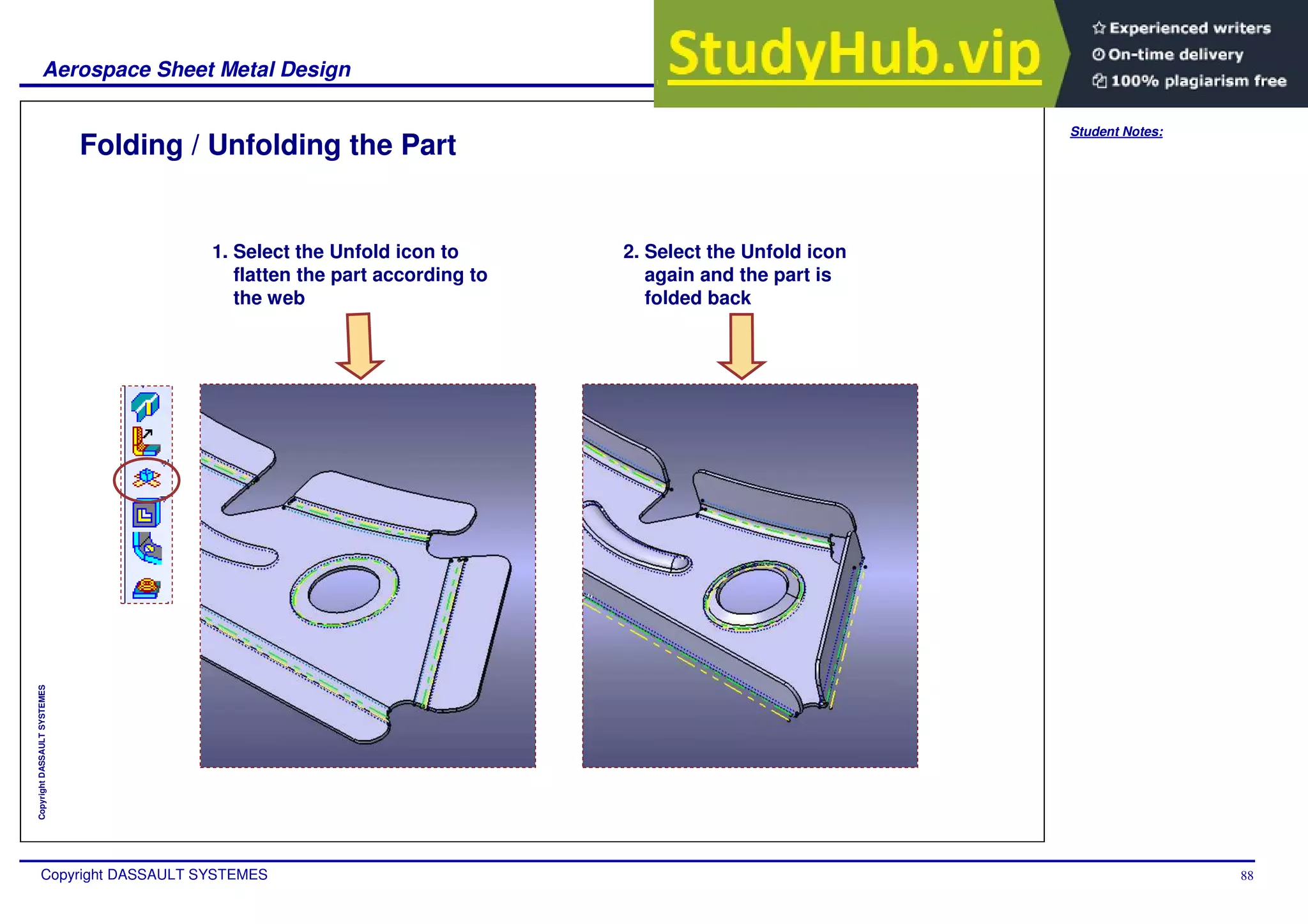 Aerospace Sheet Metal Design

StudyHub.vip

Experienced writers
On-time delivery
100% plagiarism free

Student Notes:

Folding / Unfolding the Part

1. Select the Unfold icon to flatten the part according to the web

2. Select the Unfold icon again and the part is folded back

Copyright DASSAULT SYSTEMES

Copyright DASSAULT SYSTEMES

88