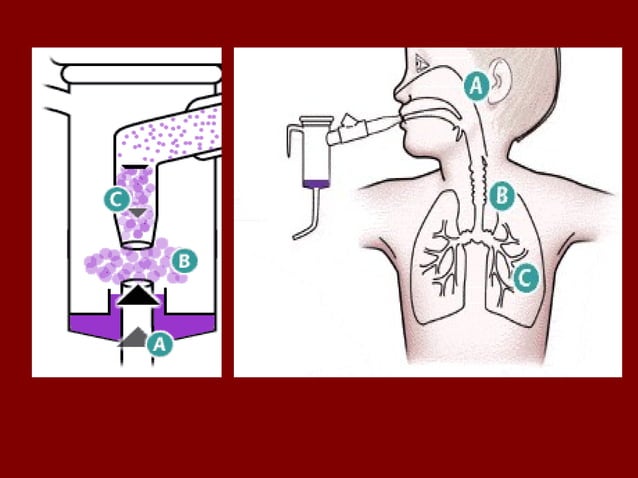 C
B
A
A
B
C