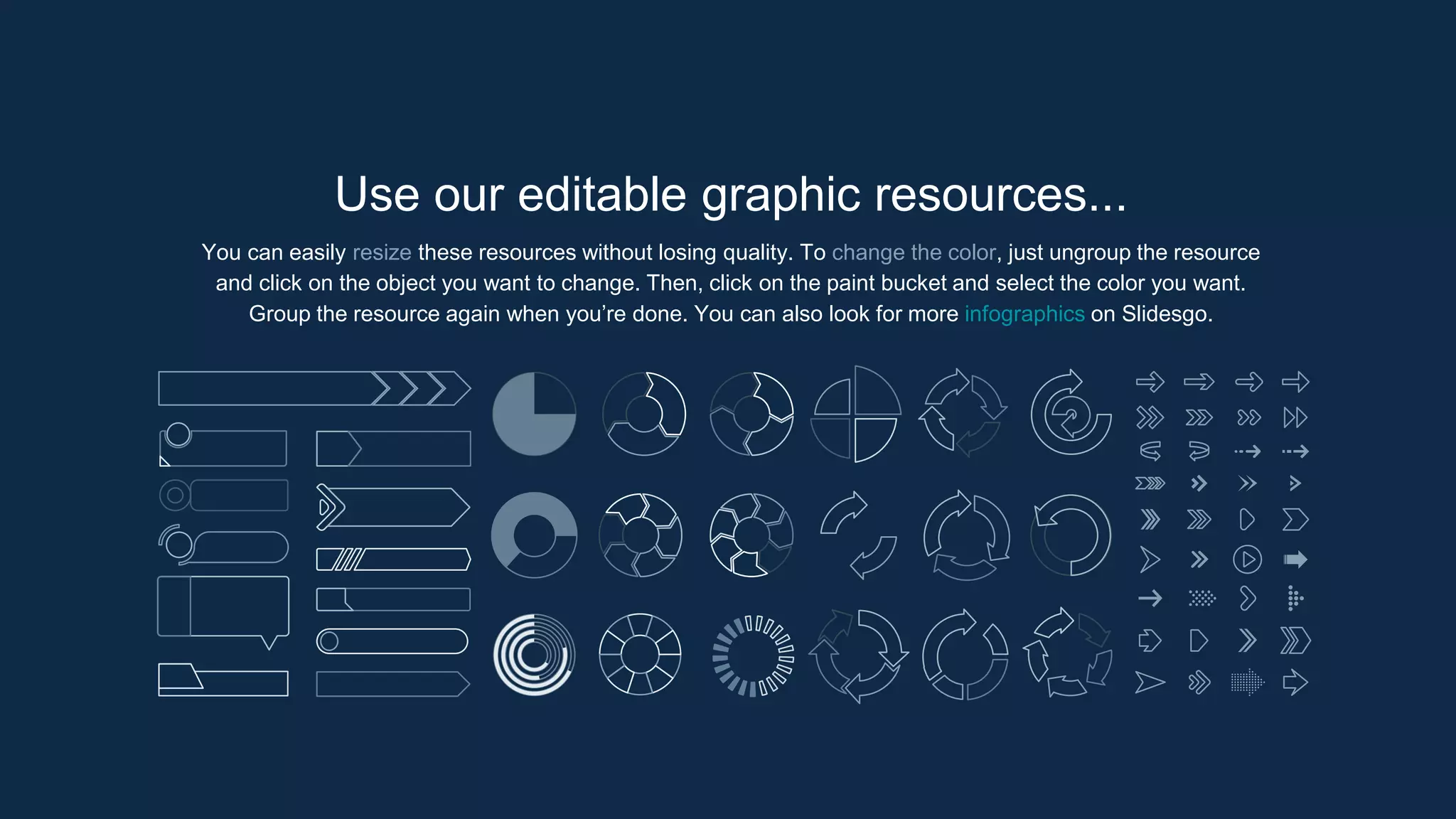 Use our editable graphic resources...

You can easily resize these resources without losing quality. To change the color, just ungroup the resource and click on the object you want to change. Then, click on the paint bucket and select the color you want. Group the resource again when you're done. You can also look for more infographics on Slidesgo.