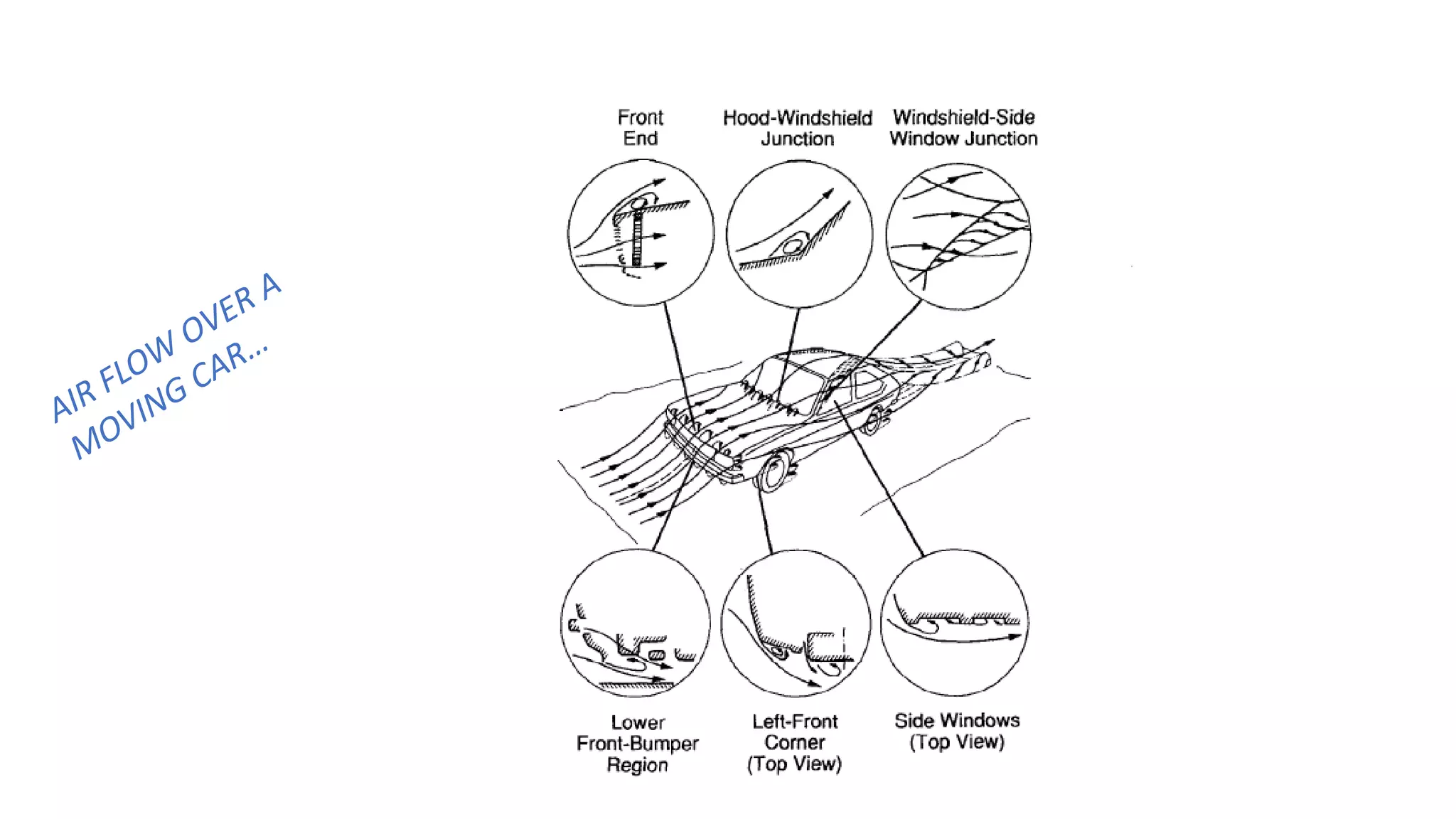 AIR FLOW OVER A MOVING CAR…

Front End

Hood-Windshield Junction

Windshield-Side Window Junction

Lower Front-Bumper Region

Left-Front Corner (Top View)

Side Windows (Top View)