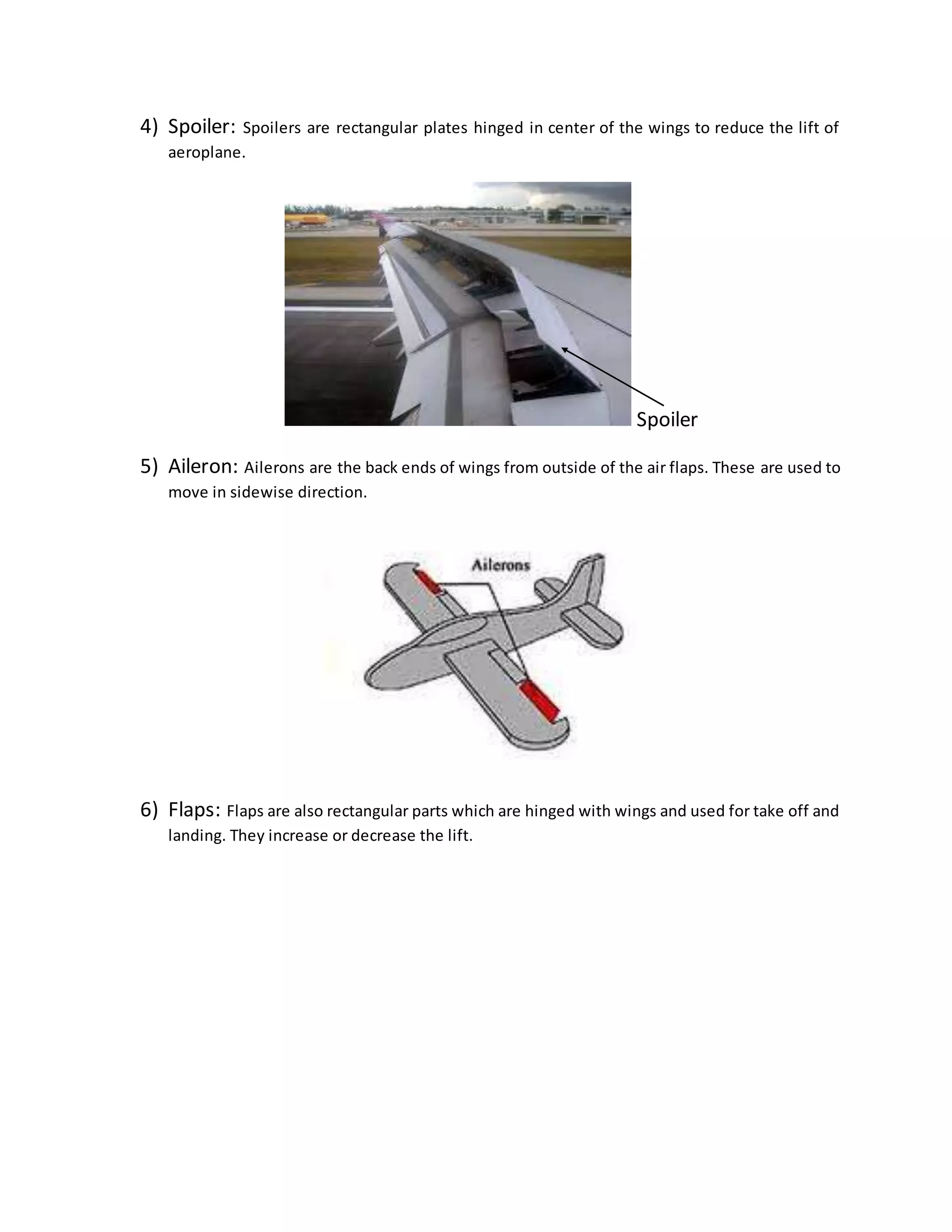 4) Spoiler: Spoilers are rectangular plates hinged in center of the wings to reduce the lift of aeroplane.

Spoiler

5) Aileron: Ailerons are the back ends of wings from outside of the air flaps. These are used to move in sidewise direction.

Ailerons

6) Flaps: Flaps are also rectangular parts which are hinged with wings and used for take off and landing. They increase or decrease the lift.