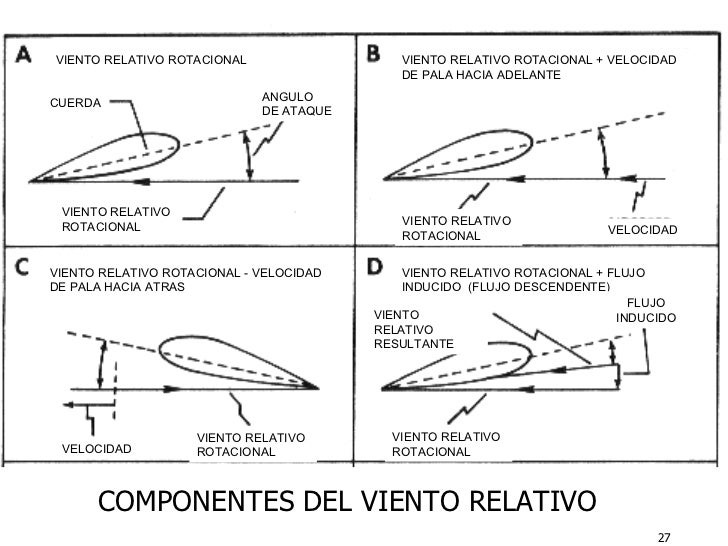 A VIENTO RELATIVO ROTACIONAL

CUERDA

ANGULO DE ATAQUE

VIENTO RELATIVO ROTACIONAL

B VIENTO RELATIVO ROTACIONAL + VELOCIDAD DE PALA HACIA ADELANTE

VIENTO RELATIVO ROTACIONAL

VELOCIDAD

C VIENTO RELATIVO ROTACIONAL - VELOCIDAD DE PALA HACIA ATRAS

VELOCIDAD

VIENTO RELATIVO ROTACIONAL

D VIENTO RELATIVO ROTACIONAL + FLUJO INDUCIDO (FLUJO DESCENDENTE)

VIENTO RELATIVO RESULTANTE

FLUJO INDUCIDO

VIENTO RELATIVO ROTACIONAL

COMPONENTES DEL VIENTO RELATIVO

27