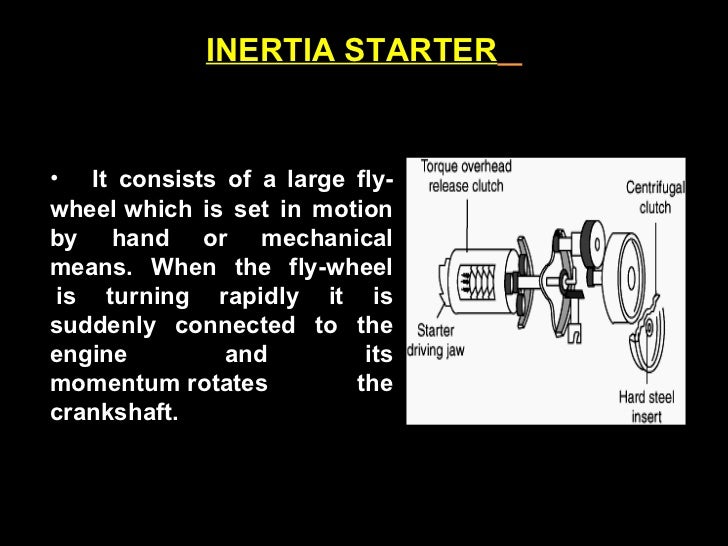 INERTIA STARTER

• It consists of a large fly-wheel which is set in motion by hand or mechanical means. When the fly-wheel is turning rapidly it is suddenly connected to the engine and its momentum rotates the crankshaft.

Torque overhead release clutch

Centrifugal clutch

Starter driving jaw

Hard steel insert