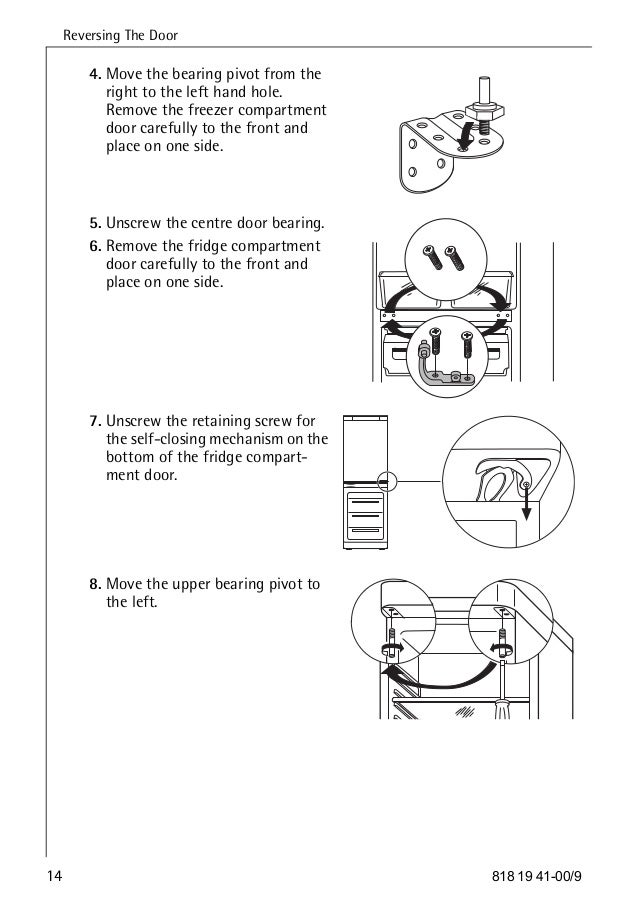 Reversing The Door

4. Move the bearing pivot from the right to the left hand hole. Remove the freezer compartment door carefully to the front and place on one side.

5. Unscrew the centre door bearing.

6. Remove the fridge compartment door carefully to the front and place on one side.

7. Unscrew the retaining screw for the self-closing mechanism on the bottom of the fridge compartment door.

8. Move the upper bearing pivot to the left.

14

818 19 41-00/9