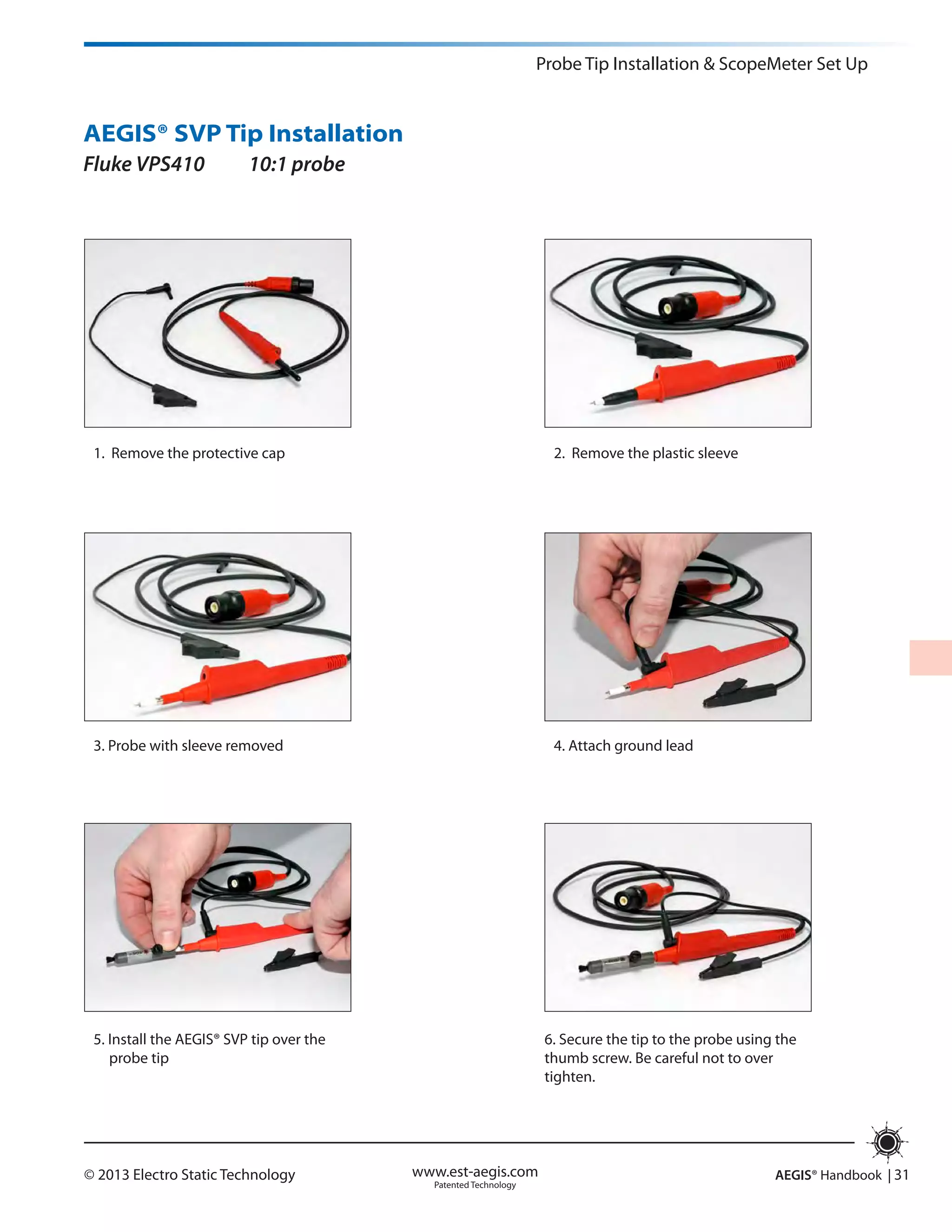 Probe Tip Installation & ScopeMeter Set Up

AEGIS® SVP Tip Installation

Fluke VPS410 10:1 probe

1. Remove the protective cap

2. Remove the plastic sleeve

3. Probe with sleeve removed

4. Attach ground lead

5. Install the AEGIS® SVP tip over the probe tip

6. Secure the tip to the probe using the thumb screw. Be careful not to over tighten.

© 2013 Electro Static Technology

www.est-aegis.com
Patented Technology

AEGIS® Handbook | 31