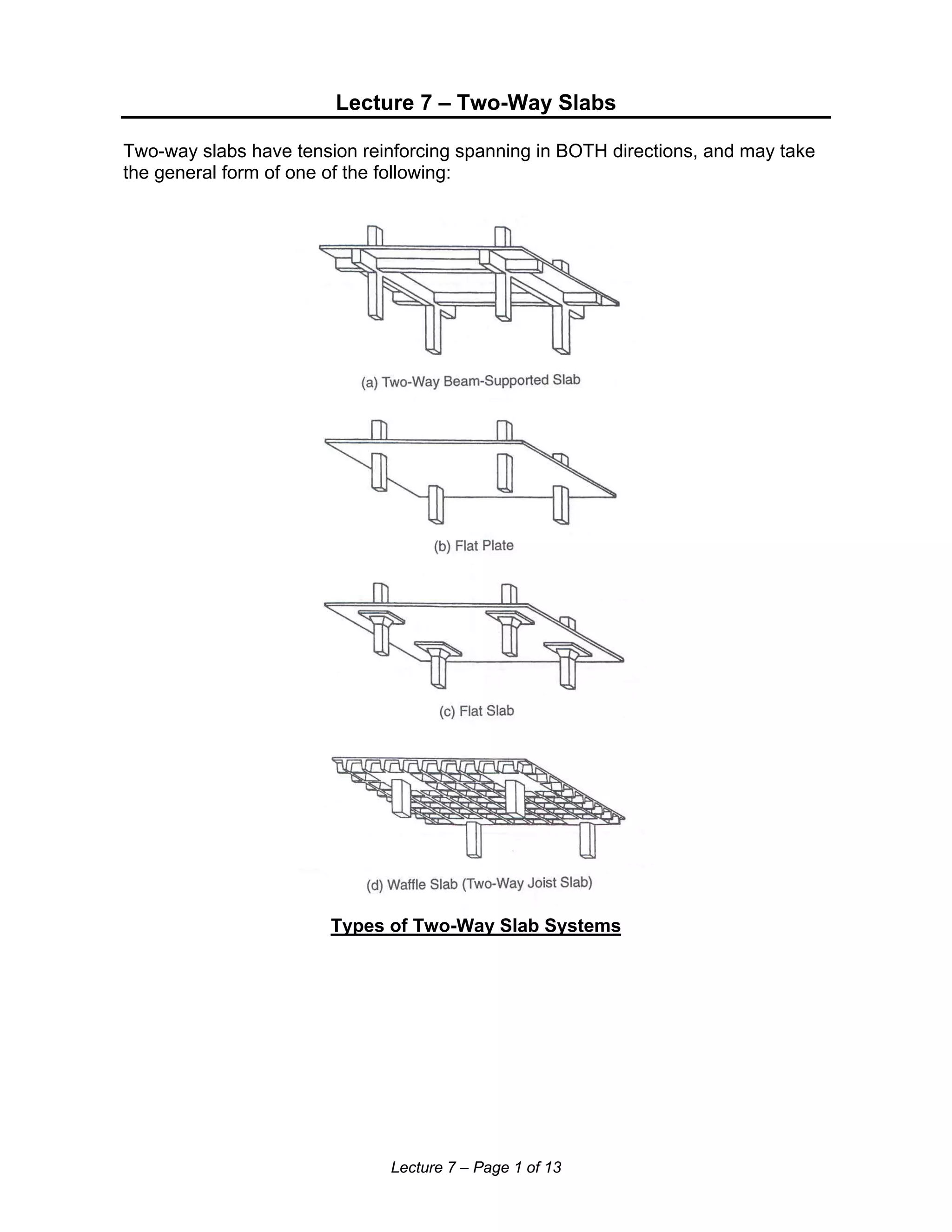 Lecture 7 – Two-Way Slabs

Two-way slabs have tension reinforcing spanning in BOTH directions, and may take the general form of one of the following:

(a) Two-Way Beam-Supported Slab

(b) Flat Plate

(c) Flat Slab

(d) Waffle Slab (Two-Way Joist Slab)

Types of Two-Way Slab Systems

Lecture 7 – Page 1 of 13