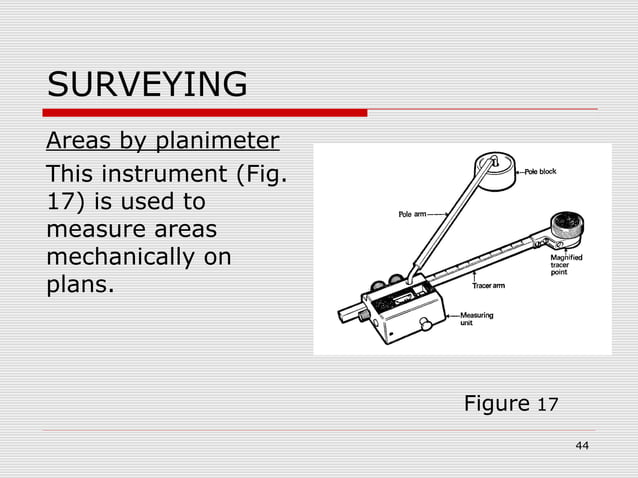 SURVEYING

Areas by planimeter

This instrument (Fig. 17) is used to measure areas mechanically on plans.

Pole block

Pole arm

Magnified tracer point

Tracer arm

Measuring unit

Figure 17

44