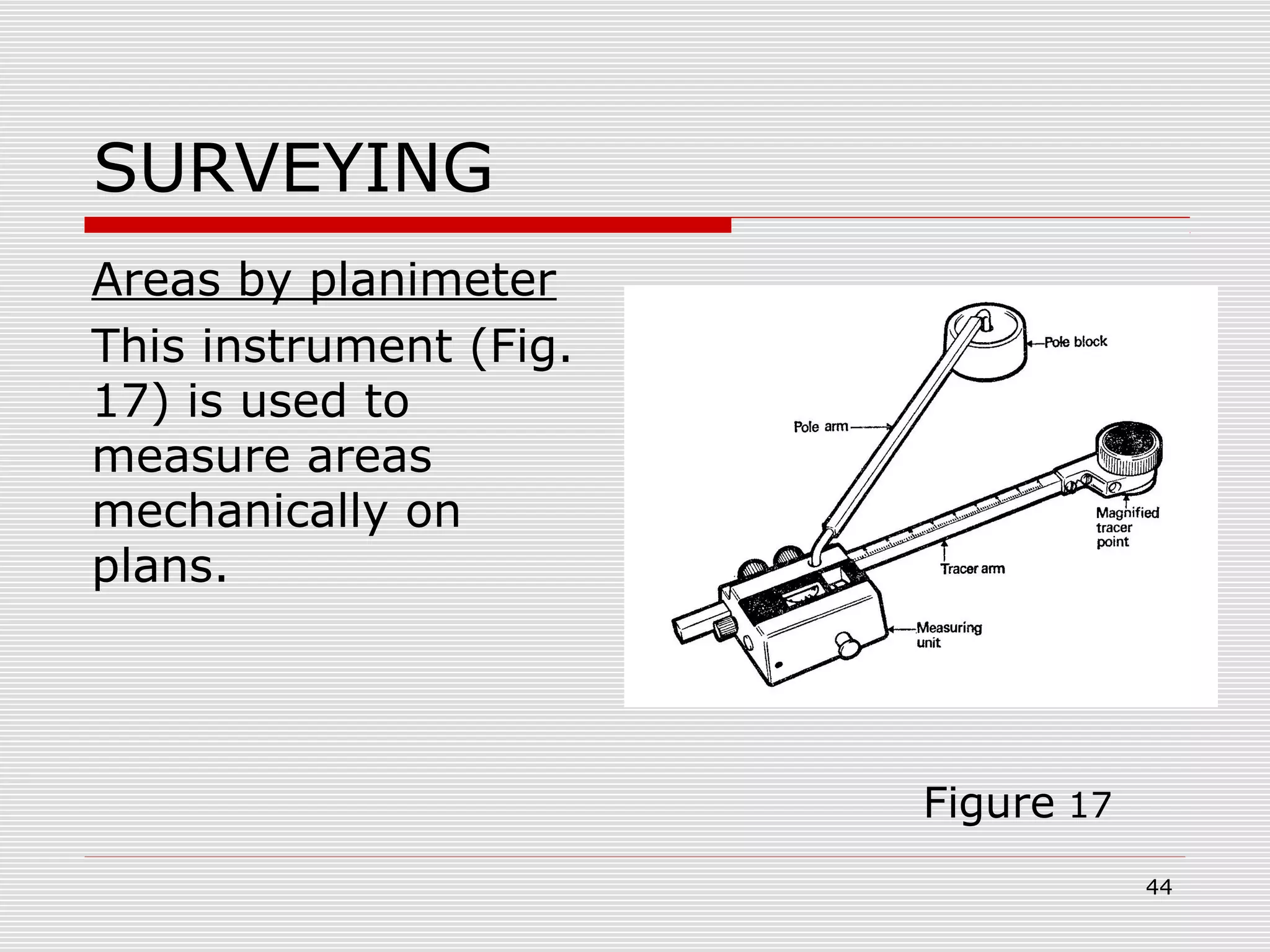 SURVEYING

Areas by planimeter

This instrument (Fig. 17) is used to measure areas mechanically on plans.

Pole block

Pole arm

Magnified tracer point

Tracer arm

Measuring unit

Figure 17

44