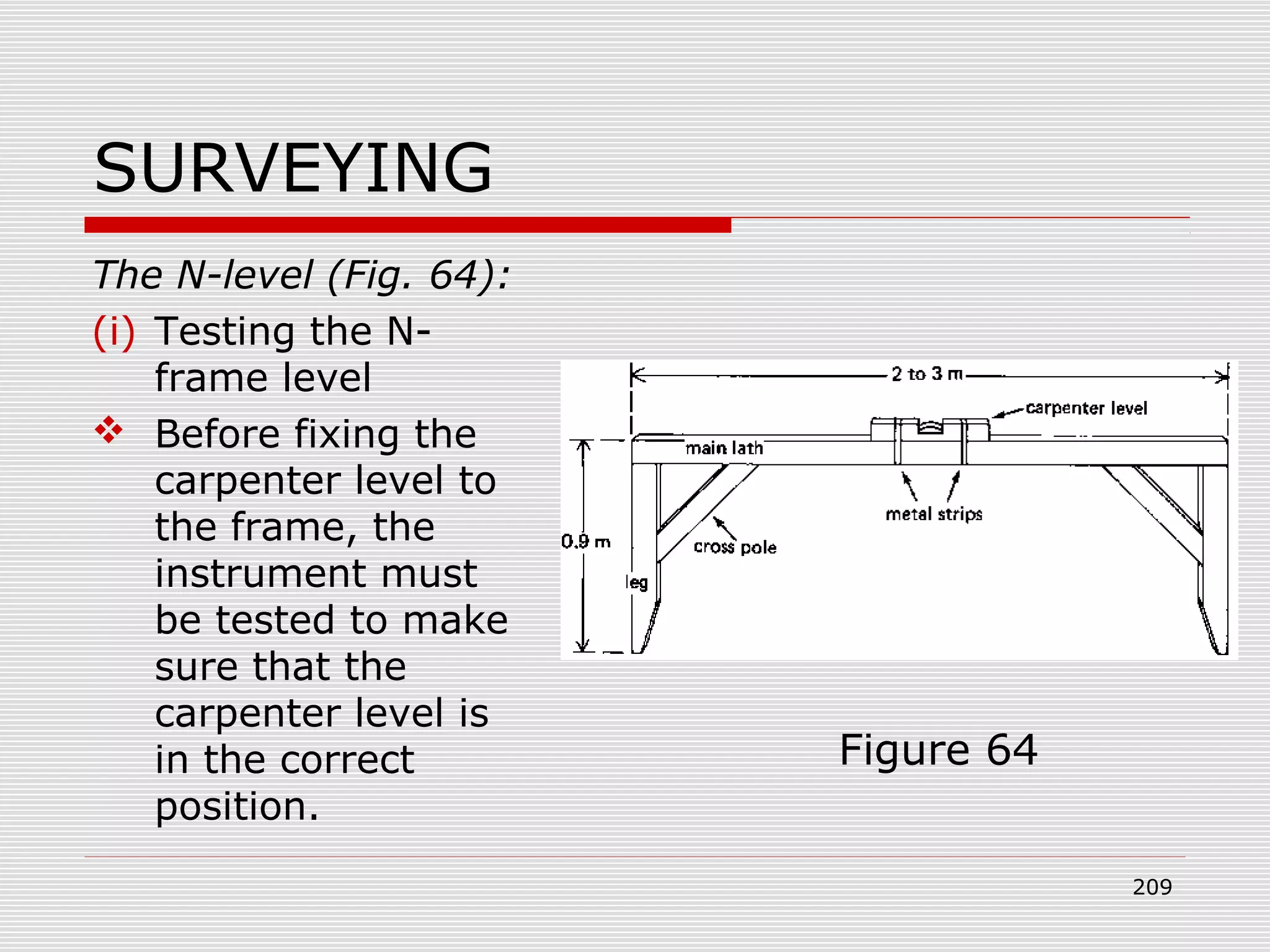 SURVEYING

The N-level (Fig. 64):

(i) Testing the N-frame level

❖ Before fixing the carpenter level to the frame, the instrument must be tested to make sure that the carpenter level is in the correct position.

2 to 3 m
carpenter level
main lath
metal strips
0.9 m
cross pole
leg

Figure 64

209