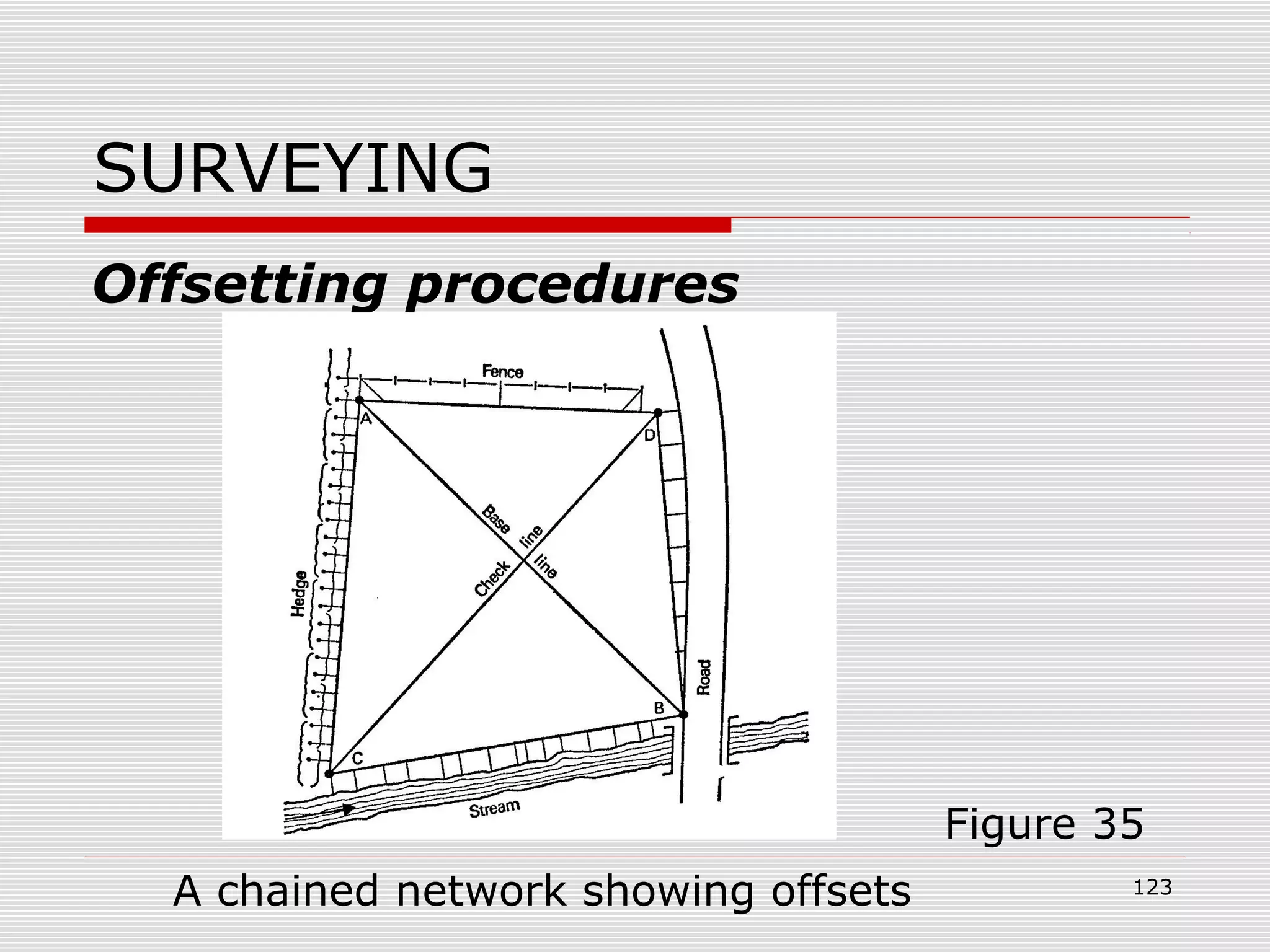 SURVEYING

Offsetting procedures

Fence

A

D

Base line

Check line

Hedge

Road

B

C

Stream

Figure 35

A chained network showing offsets

123