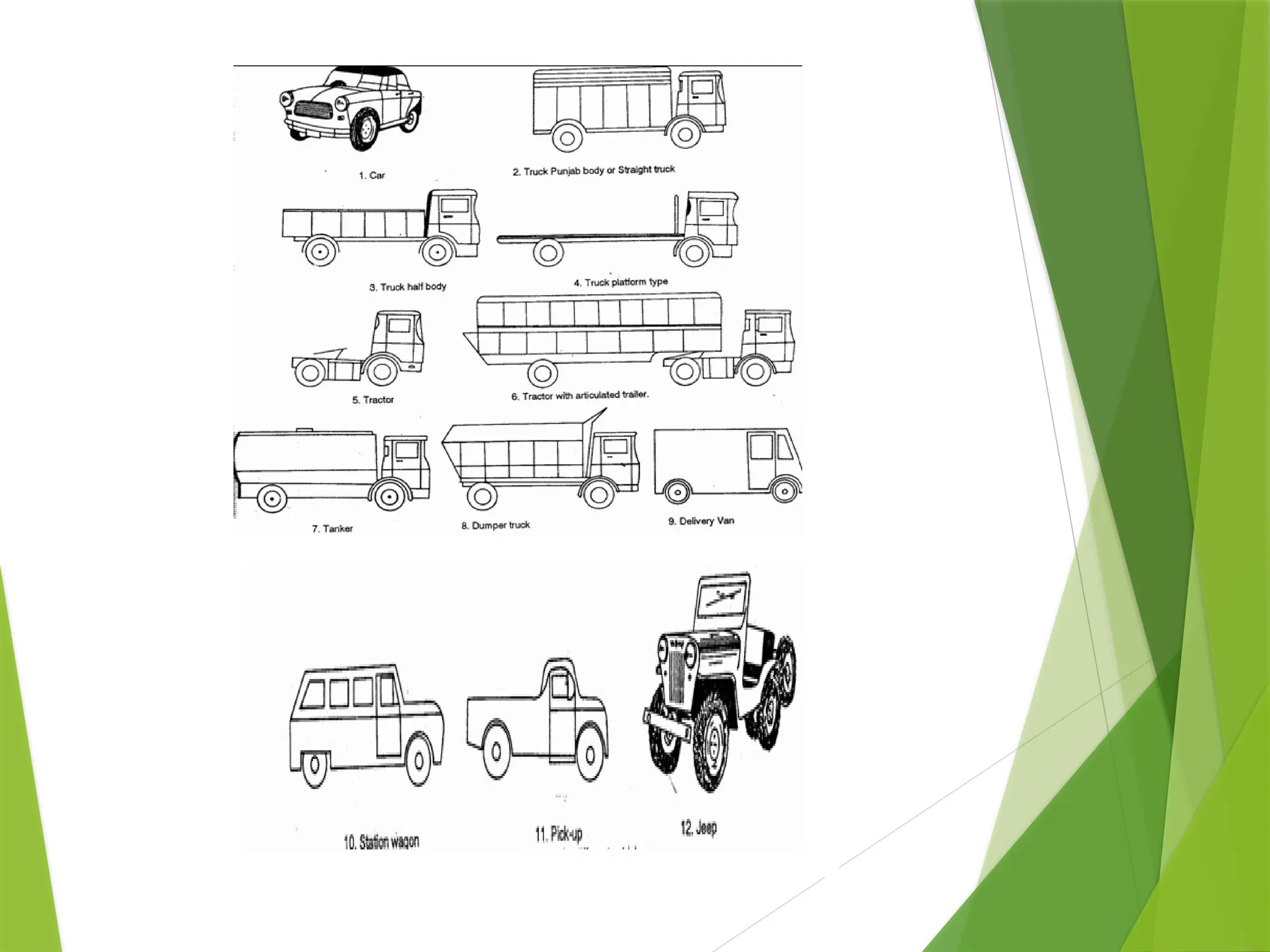 1. Car

2. Truck Punjab body or Straight truck

3. Truck half body

4. Truck platform type

5. Tractor

6. Tractor with articulated trailer.

7. Tanker

8. Dumper truck

9. Delivery Van

10. Station wagon

11. Pick-up

12. Jeep