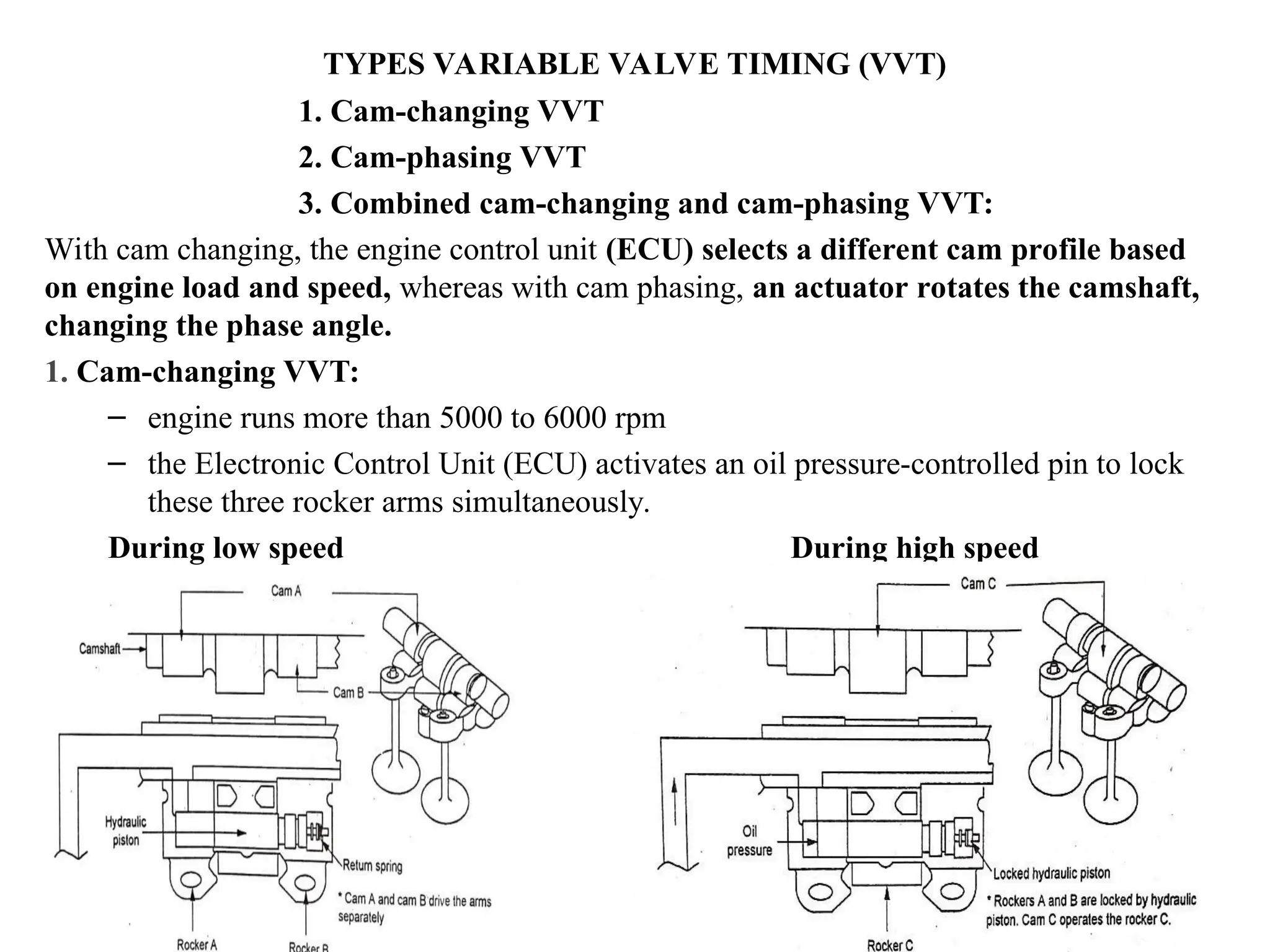 TYPES VARIABLE VALVE TIMING (VVT)

1. Cam-changing VVT

2. Cam-phasing VVT

3. Combined cam-changing and cam-phasing VVT:

With cam changing, the engine control unit (ECU) selects a different cam profile based on engine load and speed, whereas with cam phasing, an actuator rotates the camshaft, changing the phase angle.

1. Cam-changing VVT:

– engine runs more than 5000 to 6000 rpm

– the Electronic Control Unit (ECU) activates an oil pressure-controlled pin to lock these three rocker arms simultaneously.

During low speed

Cam A

Camshaft

Cam B

Hydraulic piston

Return spring

* Cam A and cam B drive the arms separately

Rocker A

Rocker B

During high speed

Cam C

Oil pressure

Locked hydraulic piston

* Rockers A and B are locked by hydraulic piston. Cam C operates the rocker C.

Rocker C