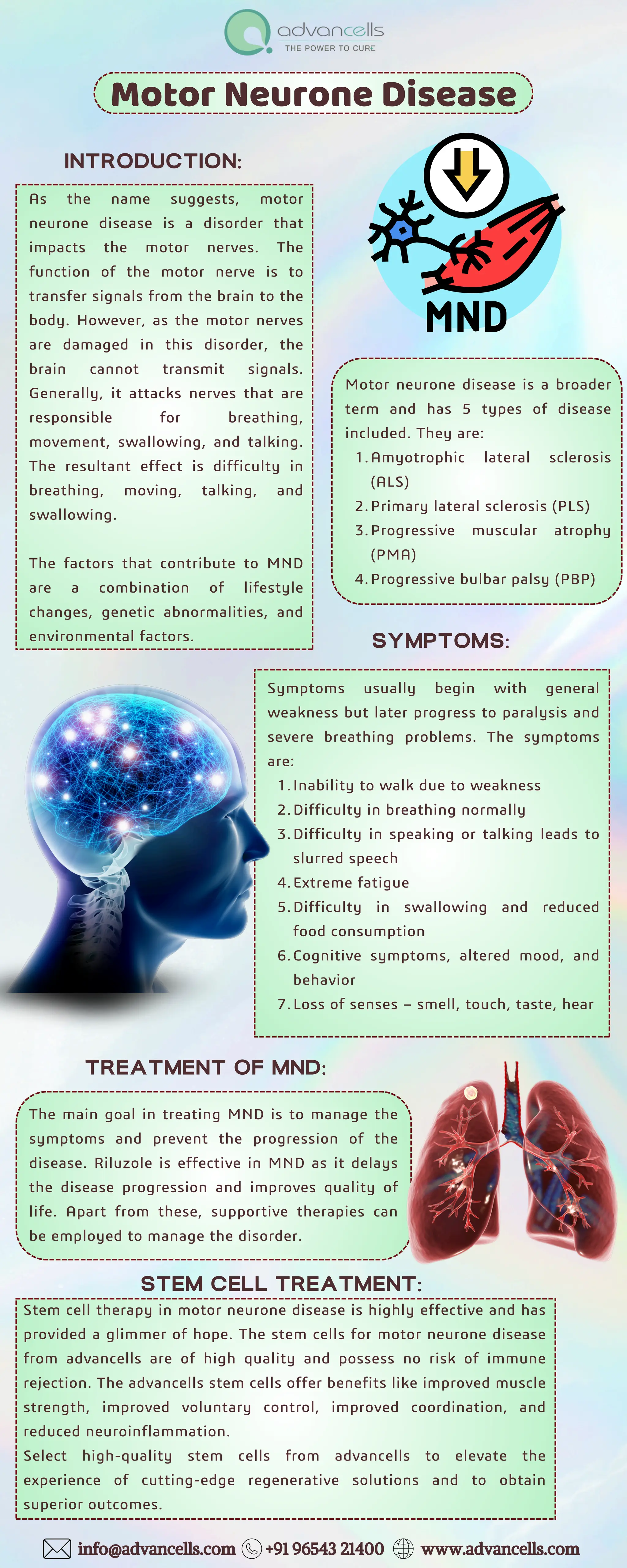 advancells
THE POWER TO CURE

Motor Neurone Disease

INTRODUCTION:

As the name suggests, motor neurone disease is a disorder that impacts the motor nerves. The function of the motor nerve is to transfer signals from the brain to the body. However, as the motor nerves are damaged in this disorder, the brain cannot transmit signals. Generally, it attacks nerves that are responsible for breathing, movement, swallowing, and talking. The resultant effect is difficulty in breathing, moving, talking, and swallowing.

The factors that contribute to MND are a combination of lifestyle changes, genetic abnormalities, and environmental factors.

MND

Motor neurone disease is a broader term and has 5 types of disease included. They are:
1. Amyotrophic lateral sclerosis (ALS)
2. Primary lateral sclerosis (PLS)
3. Progressive muscular atrophy (PMA)
4. Progressive bulbar palsy (PBP)

SYMPTOMS:

Symptoms usually begin with general weakness but later progress to paralysis and severe breathing problems. The symptoms are:
1. Inability to walk due to weakness
2. Difficulty in breathing normally
3. Difficulty in speaking or talking leads to slurred speech
4. Extreme fatigue
5. Difficulty in swallowing and reduced food consumption
6. Cognitive symptoms, altered mood, and behavior
7. Loss of senses – smell, touch, taste, hear

TREATMENT OF MND:

The main goal in treating MND is to manage the symptoms and prevent the progression of the disease. Riluzole is effective in MND as it delays the disease progression and improves quality of life. Apart from these, supportive therapies can be employed to manage the disorder.

STEM CELL TREATMENT:

Stem cell therapy in motor neurone disease is highly effective and has provided a glimmer of hope. The stem cells for motor neurone disease from advancells are of high quality and possess no risk of immune rejection. The advancells stem cells offer benefits like improved muscle strength, improved voluntary control, improved coordination, and reduced neuroinflammation.
Select high-quality stem cells from advancells to elevate the experience of cutting-edge regenerative solutions and to obtain superior outcomes.

info@advancells.com +91 96543 21400 www.advancells.com